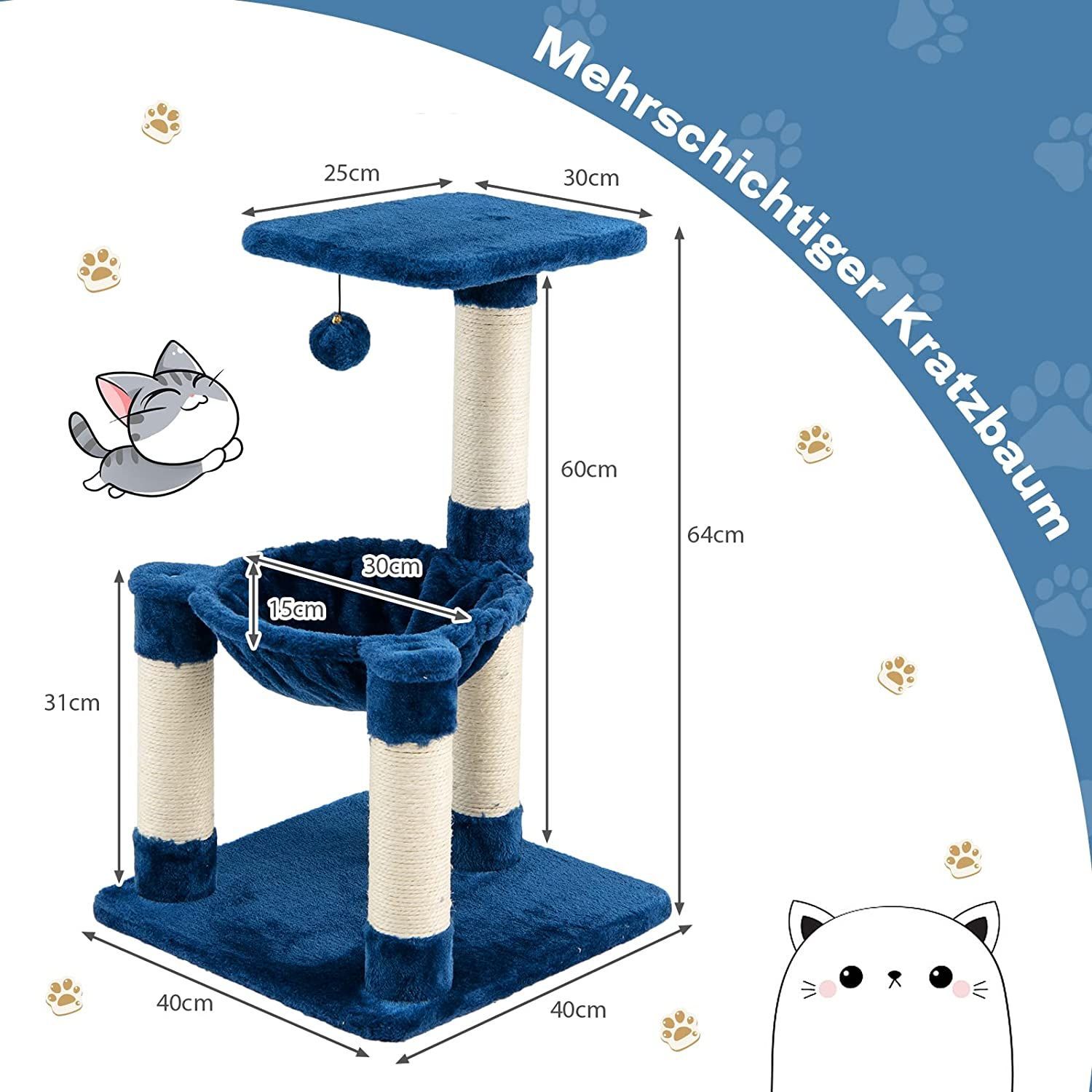 Mehrschichtiger Kratzbaum

25cm

30cm

60cm

64cm

30cm

15cm

31cm

40cm

40cm