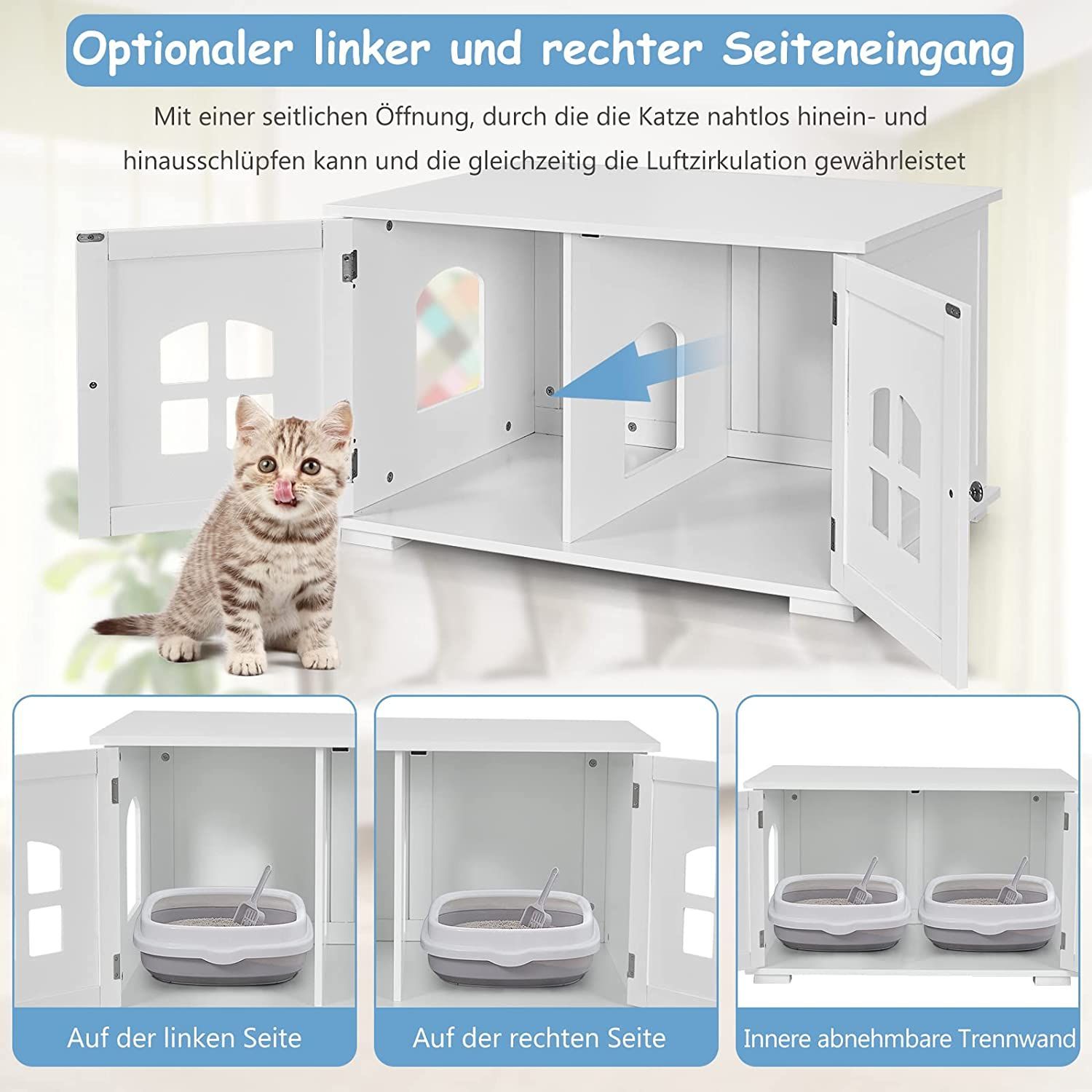 Optionaler linker und rechter Seiteneingang

Mit einer seitlichen Öffnung, durch die die Katze nahtlos hinein- und hinausschlüpfen kann und die gleichzeitig die Luftzirkulation gewährleistet

Auf der linken Seite

Auf der rechten Seite

Innere abnehmbare Trennwand