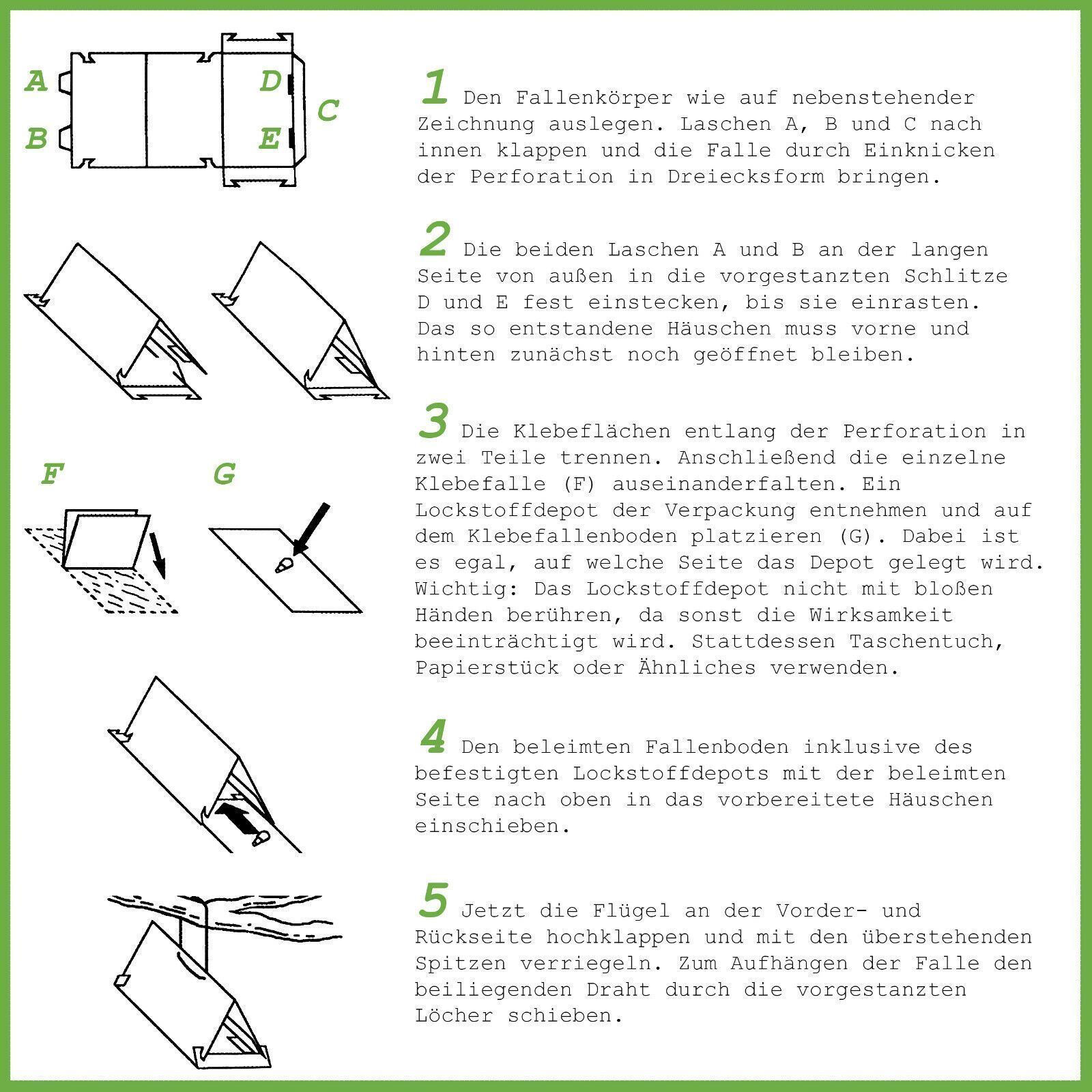 A
B
D
E
C

1 Den Fallenkörper wie auf nebenstehender Zeichnung auslegen. Laschen A, B und C nach innen klappen und die Falle durch Einknicken der Perforation in Dreiecksform bringen.

2 Die beiden Laschen A und B an der langen Seite von außen in die vorgestanzten Schlitze D und E fest einstecken, bis sie einrasten. Das so entstandene Häuschen muss vorne und hinten zunächst noch geöffnet bleiben.

F
G

3 Die Klebeflächen entlang der Perforation in zwei Teile trennen. Anschließend die einzelne Klebefalle (F) auseinanderfalten. Ein Lockstoffdepot der Verpackung entnehmen und auf dem Klebefallenboden platzieren (G). Dabei ist es egal, auf welche Seite das Depot gelegt wird. Wichtig: Das Lockstoffdepot nicht mit bloßen Händen berühren, da sonst die Wirksamkeit beeinträchtigt wird. Stattdessen Taschentuch, Papierstück oder Ähnliches verwenden.

4 Den beleimten Fallenboden inklusive des befestigten Lockstoffdepots mit der beleimten Seite nach oben in das vorbereitete Häuschen einschieben.

5 Jetzt die Flügel an der Vorder- und Rückseite hochklappen und mit den überstehenden Spitzen verriegeln. Zum Aufhängen der Falle den beiliegenden Draht durch die vorgestanzten Löcher schieben.