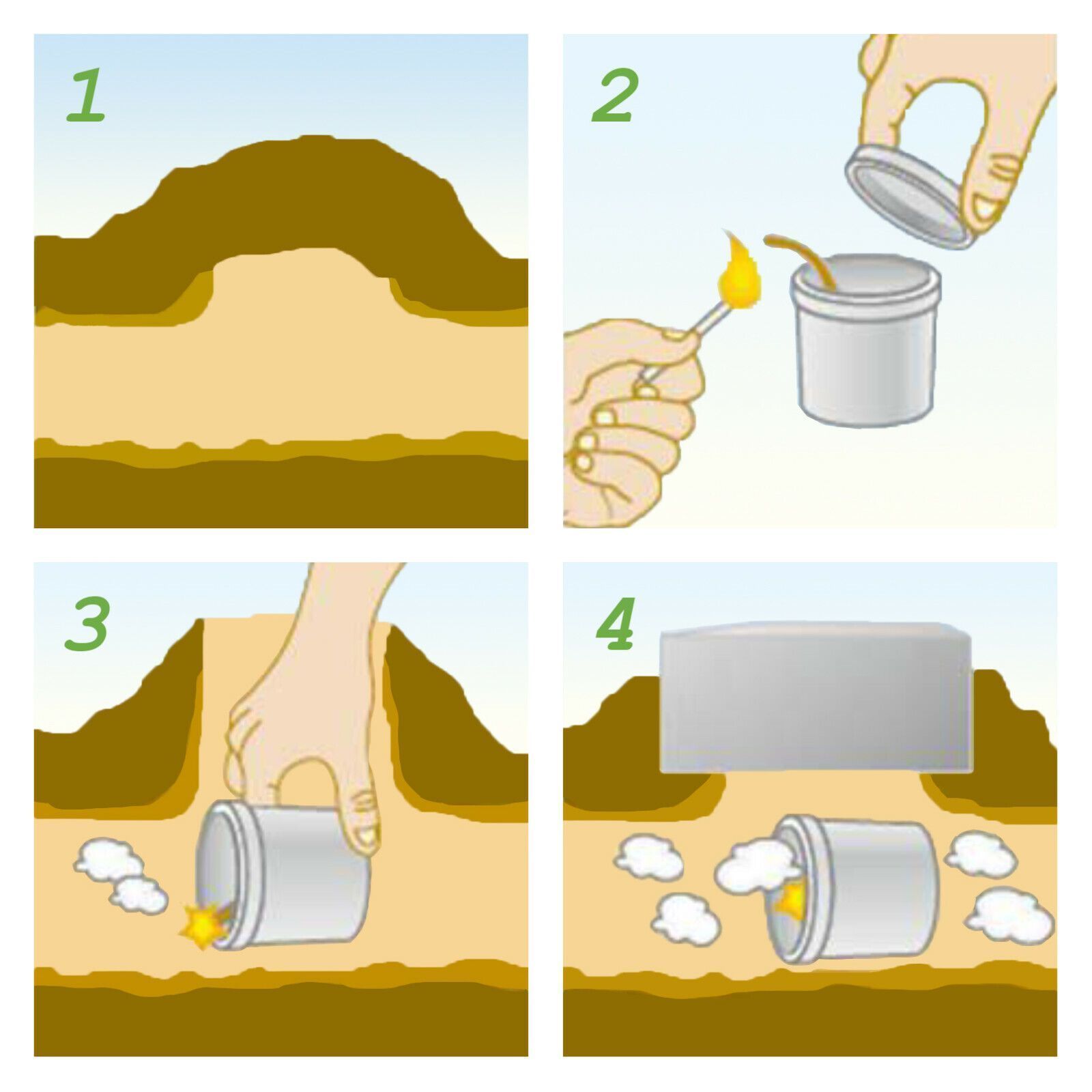 1

2

3

4