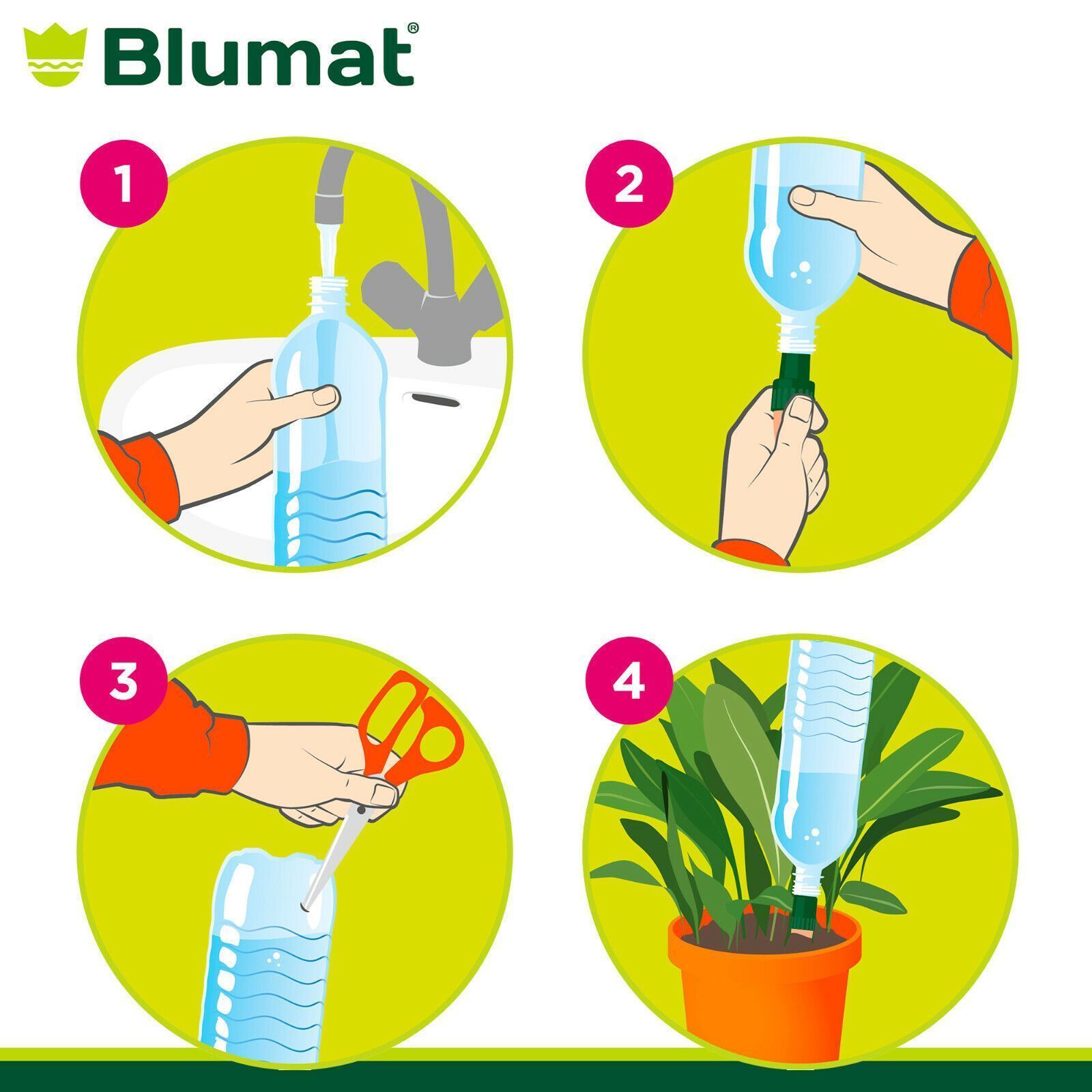 Blumat®

1

2

3

4