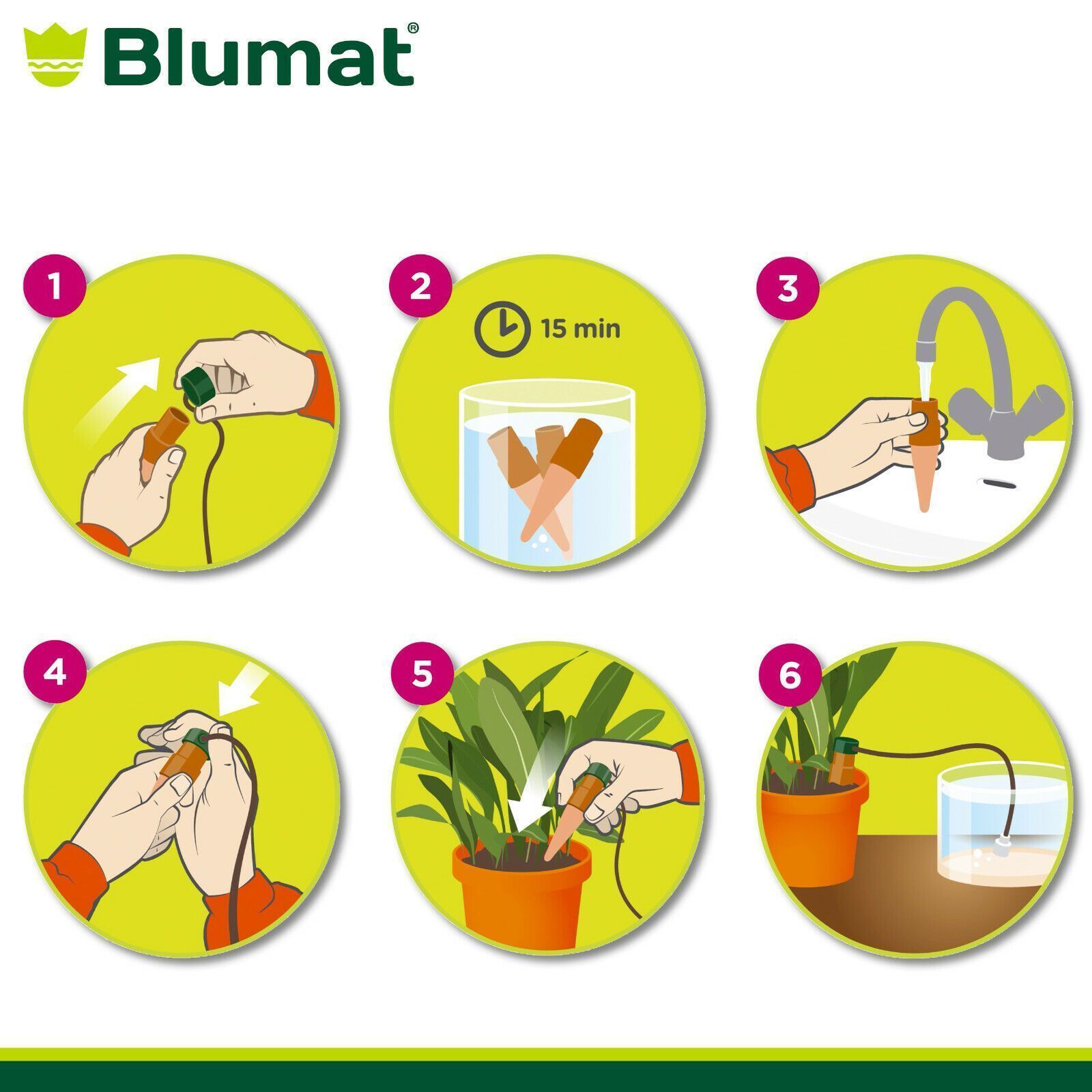 Blumat®

1

2

15 min

3

4

5

6