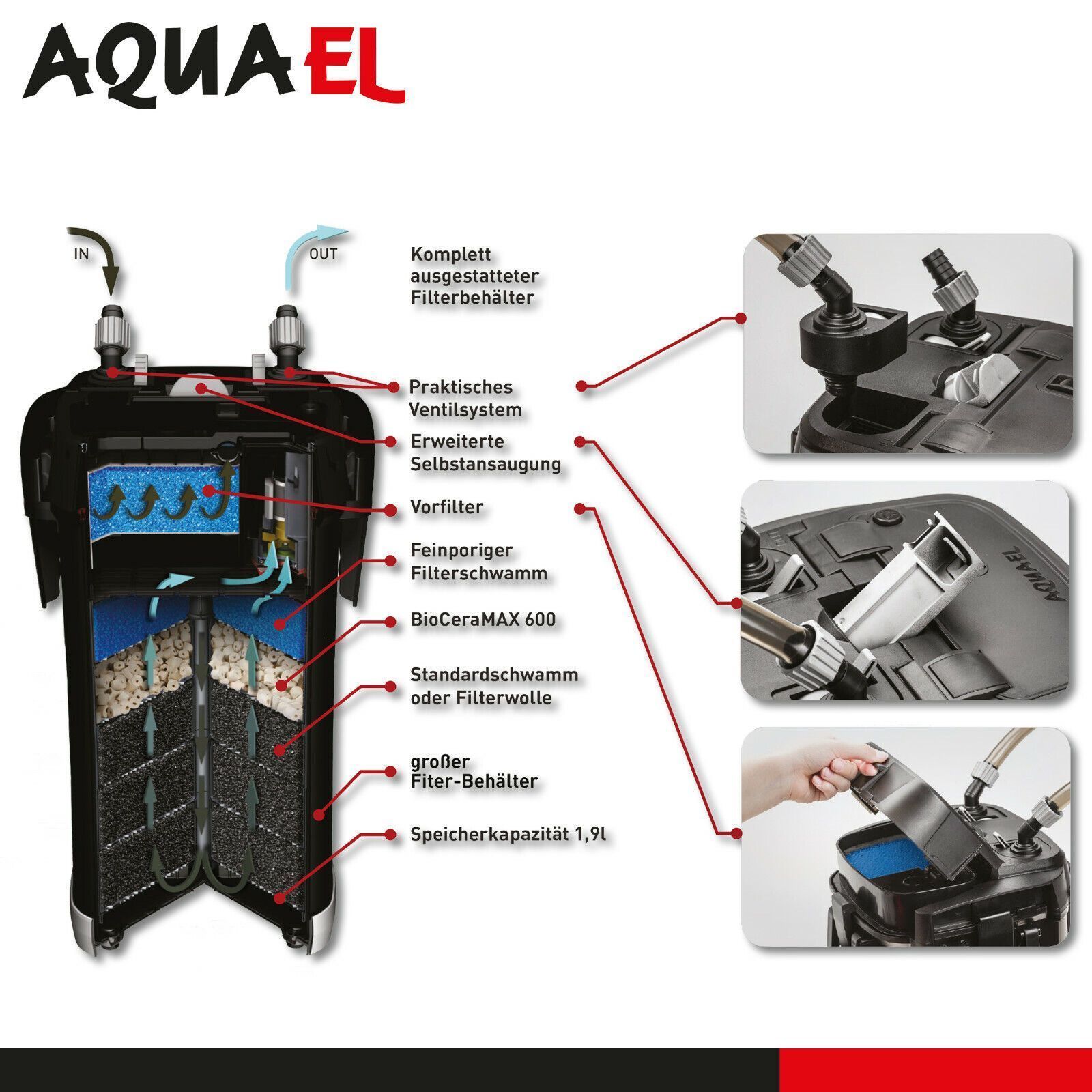 AQUAEL

IN

OUT

Komplett ausgestatteter Filterbehälter

Praktisches Ventilsystem

Erweiterte Selbstansaugung

Vorfilter

Feinporiger Filterschwamm

BioCeraMAX 600

Standardschwamm oder Filterwolle

großer Fiter-Behälter

Speicherkapazität 1,9l

AQUAEL