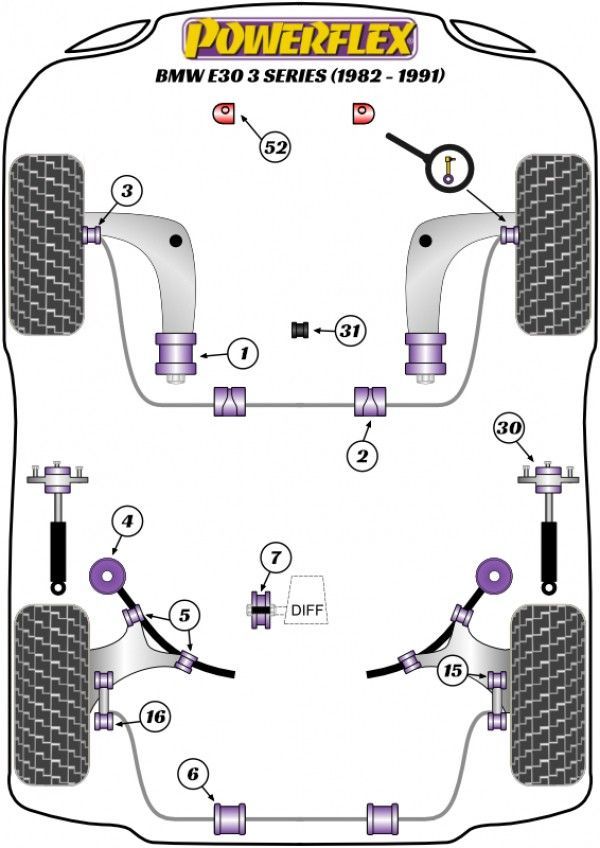 POWERFLEX
BMW E30 3 SERIES (1982 - 1991)

52
3
31
1
2
30
4
7
DIFF
5
15
16
6