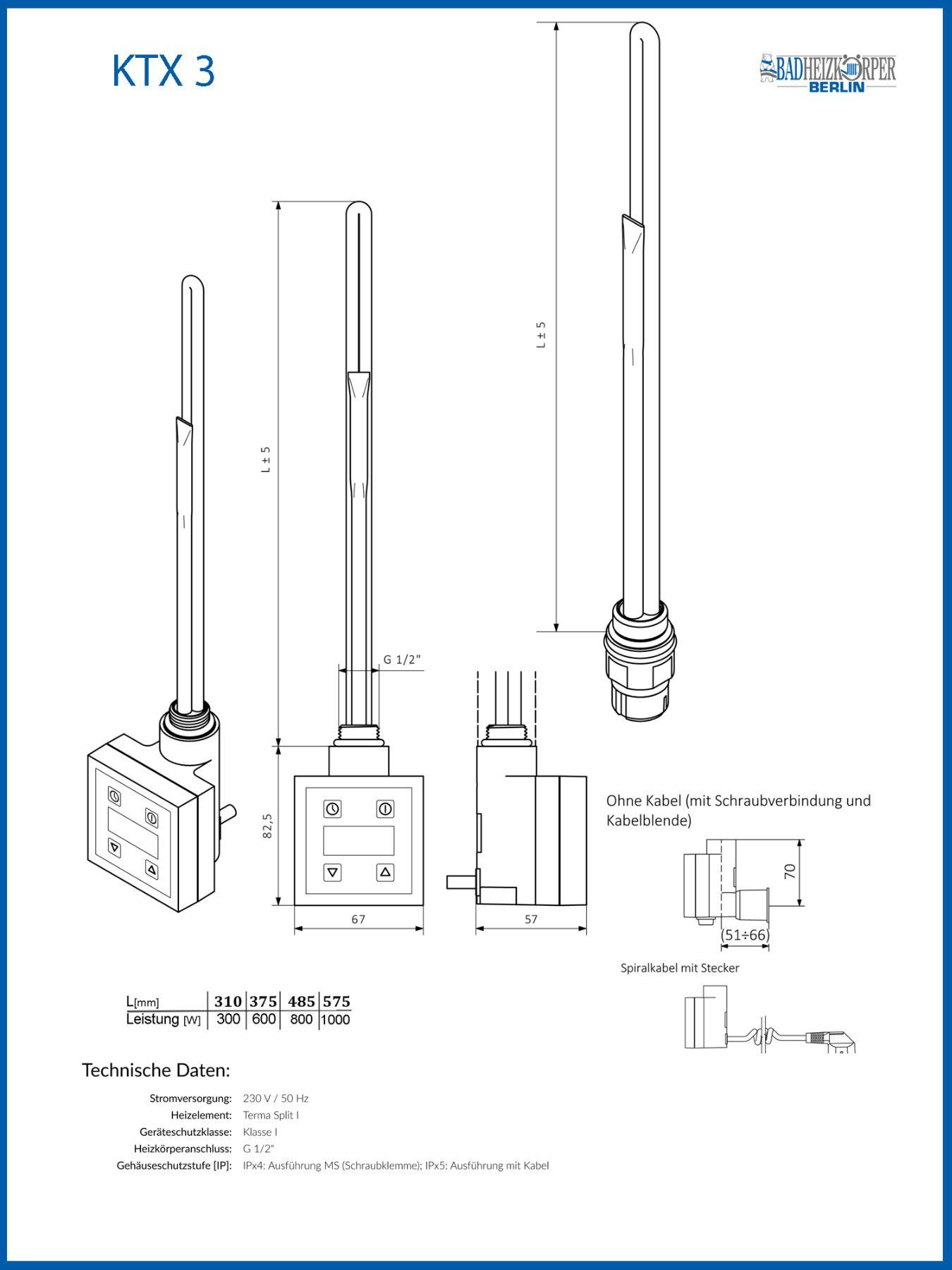 KTX 3

BADHEIZKÖRPER BERLIN

L ± 5

L ± 5

G 1/2"

82,5

67

57

Ohne Kabel (mit Schraubverbindung und Kabelblende)

70

(51÷66)

Spiralkabel mit Stecker

| L[mm] | 310 | 375 | 485 | 575 |
|---|---|---|---|---|
| Leistung [W] | 300 | 600 | 800 | 1000 |

Technische Daten:

Stromversorgung: 230 V / 50 Hz
Heizelement: Terma Split I
Geräteschutzklasse: Klasse I
Heizkörperanschluss: G 1/2"
Gehäuseschutzstufe [IP]: IPx4: Ausführung MS (Schraubklemme); IPx5: Ausführung mit Kabel