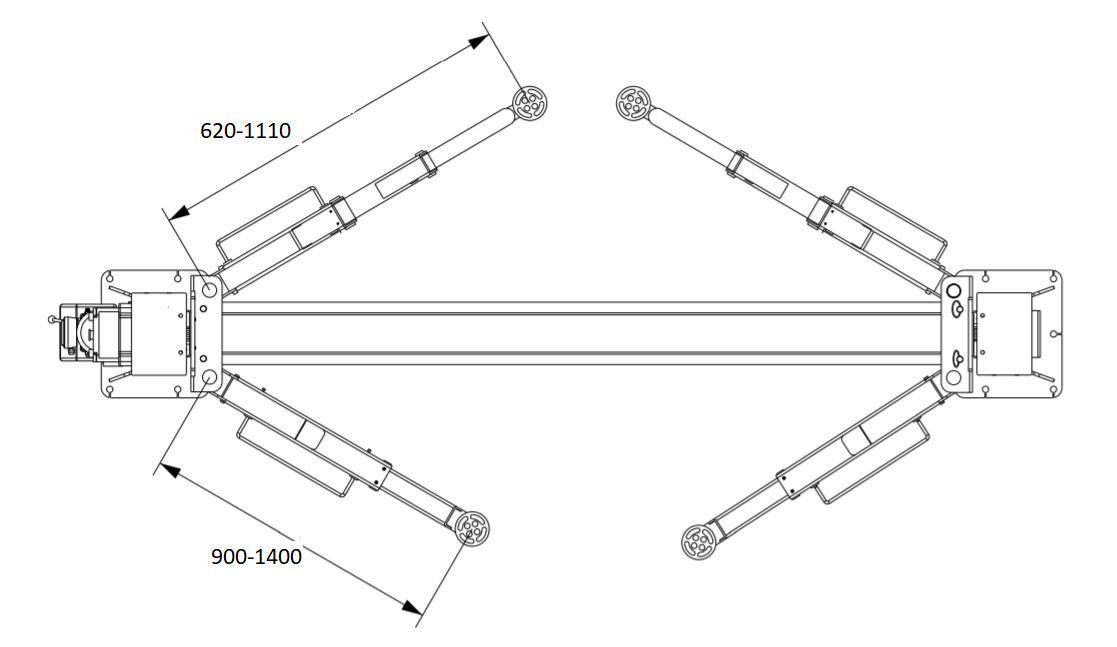 620-1110

900-1400