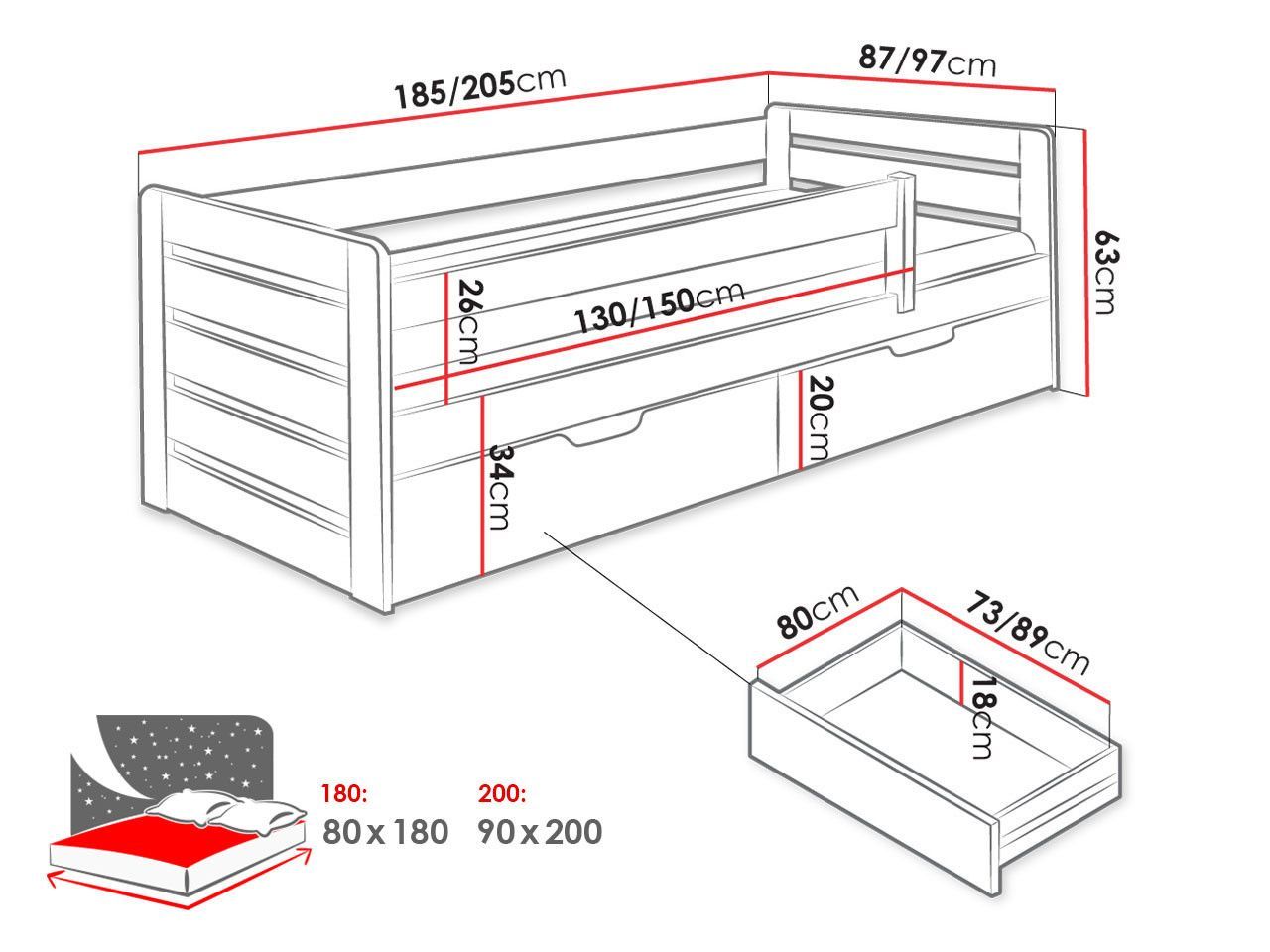 185/205cm

87/97cm

63cm

26cm

130/150cm

20cm

34cm

80cm

73/89cm

18cm

180:
80 x 180

200:
90 x 200