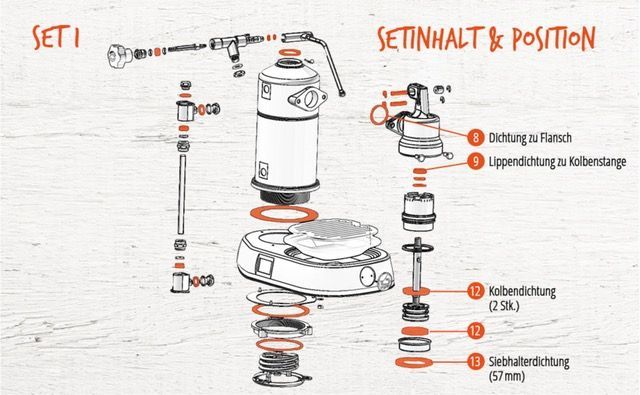 SET 1

SETINHALT & POSITION

8 Dichtung zu Flansch

9 Lippendichtung zu Kolbenstange

12 Kolbendichtung (2 Stk.)

12

13 Siebhalterdichtung (57 mm)