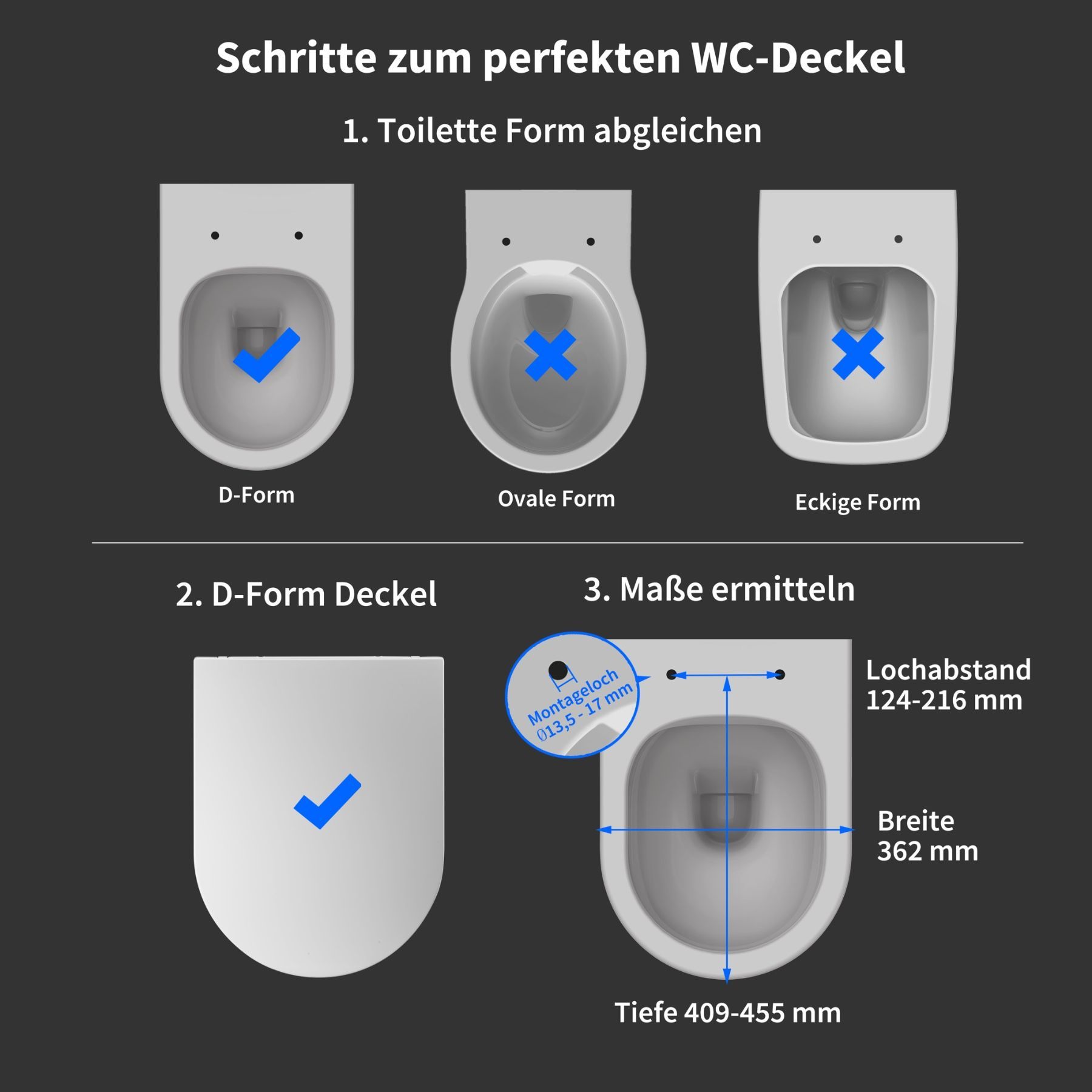 Schritte zum perfekten WC-Deckel

1. Toilette Form abgleichen

D-Form

Ovale Form

Eckige Form

2. D-Form Deckel

3. Maße ermitteln

Montageloch
Ø13,5 - 17 mm

Lochabstand
124-216 mm

Breite
362 mm

Tiefe 409-455 mm