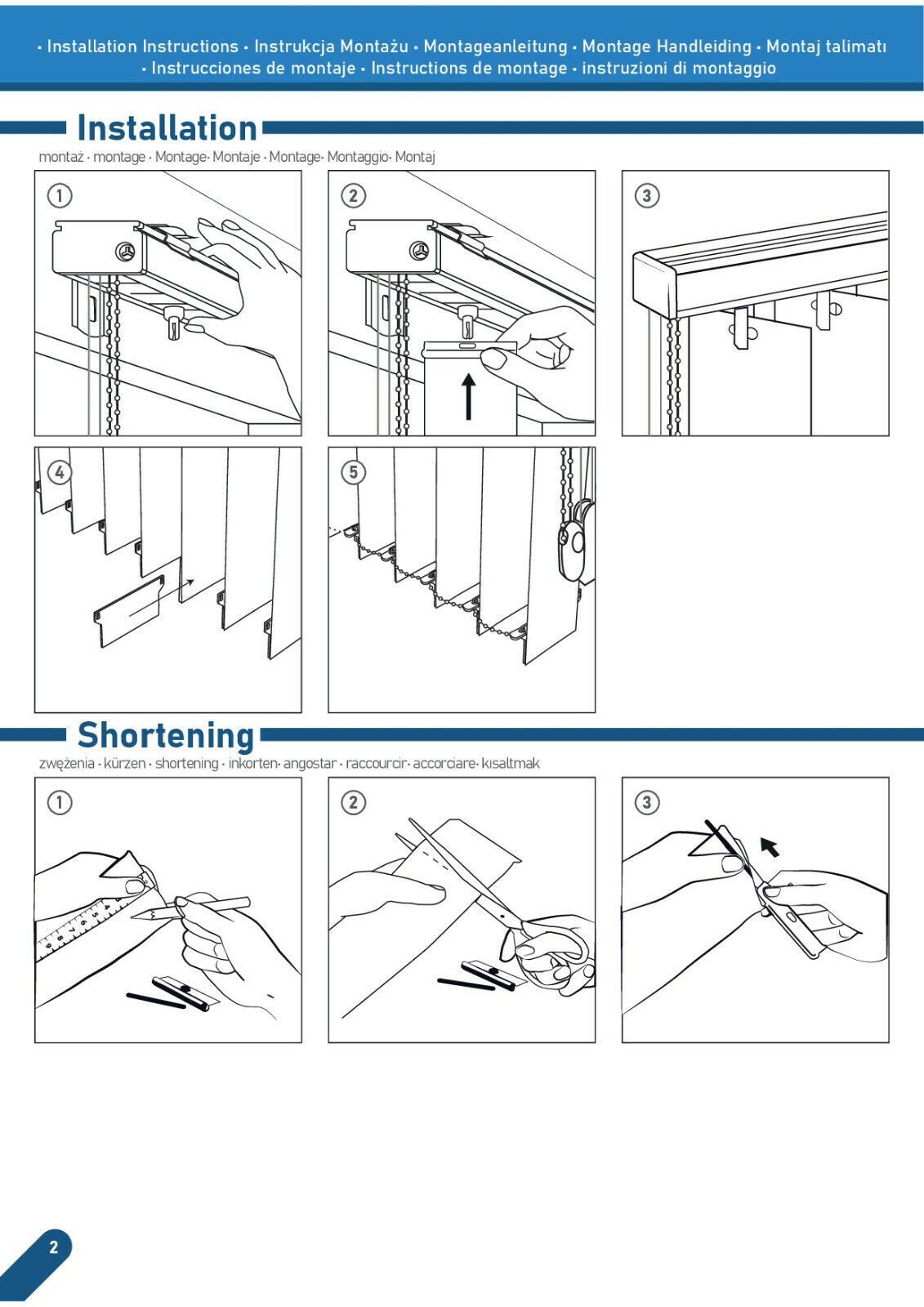 · Installation Instructions · Instrukcja Montażu · Montageanleitung · Montage Handleiding · Montaj talimatı · Instrucciones de montaje · Instructions de montage · instruzioni di montaggio

Installation

montaż · montage · Montage· Montaje · Montage· Montaggio· Montaj

1

2

3

4

5

Shortening

zwężenia · kürzen · shortening · inkorten· angostar · raccourcir· accorciare· kısaltmak

1

2

3

2