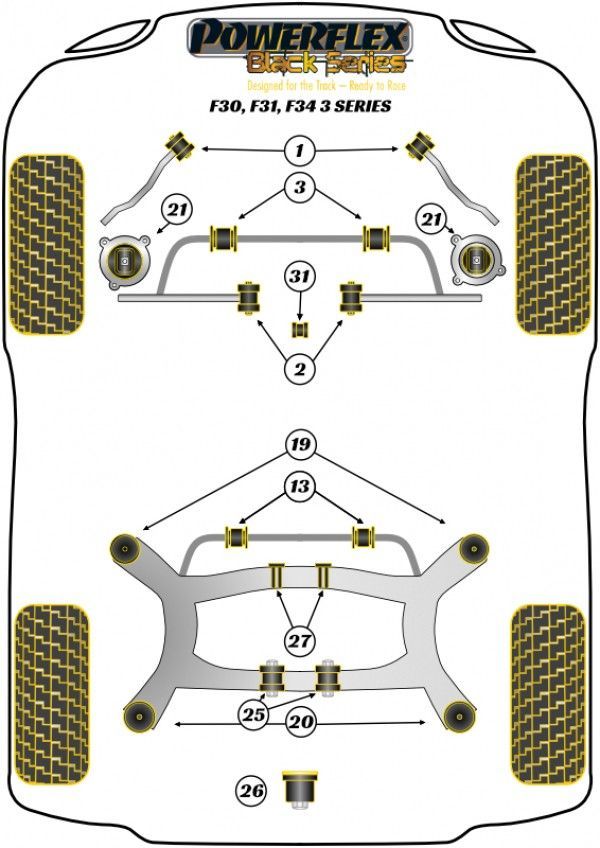 POWERFLEX
Black Series
Designed for the Track – Ready to Race
F30, F31, F34 3 SERIES

1
3
21
21
31
2
19
13
27
25
20
26