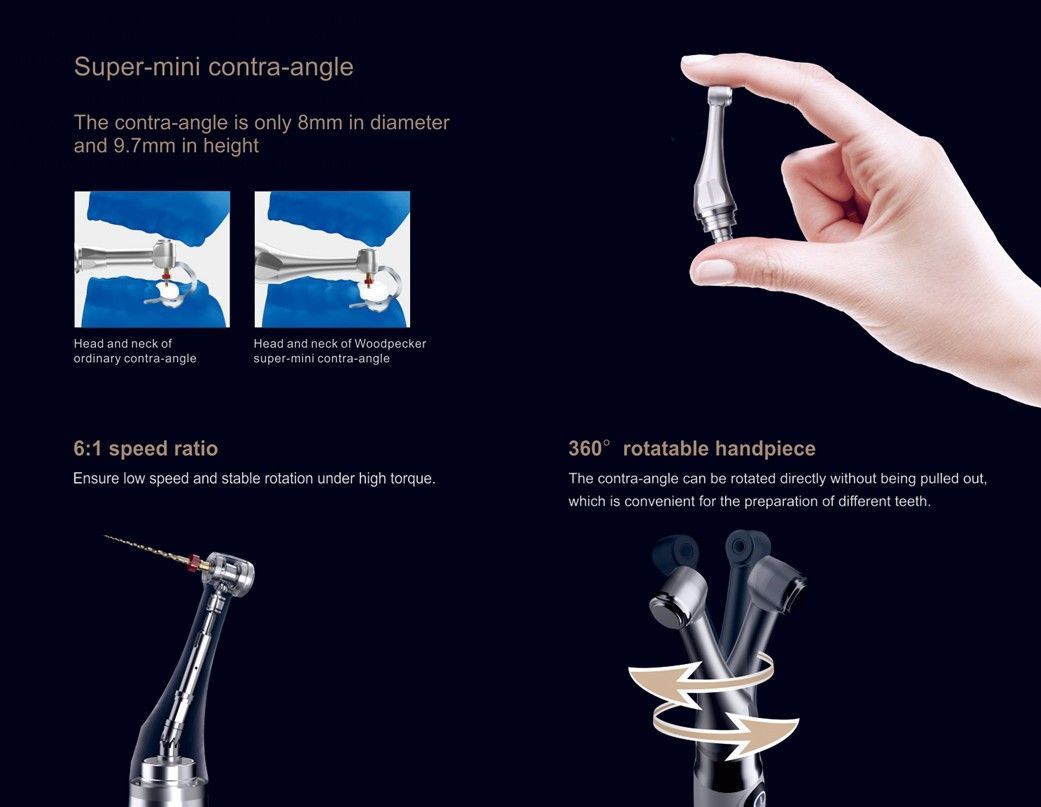 Super-mini contra-angle

The contra-angle is only 8mm in diameter and 9.7mm in height

Head and neck of ordinary contra-angle

Head and neck of Woodpecker super-mini contra-angle

6:1 speed ratio

Ensure low speed and stable rotation under high torque.

360° rotatable handpiece

The contra-angle can be rotated directly without being pulled out, which is convenient for the preparation of different teeth.