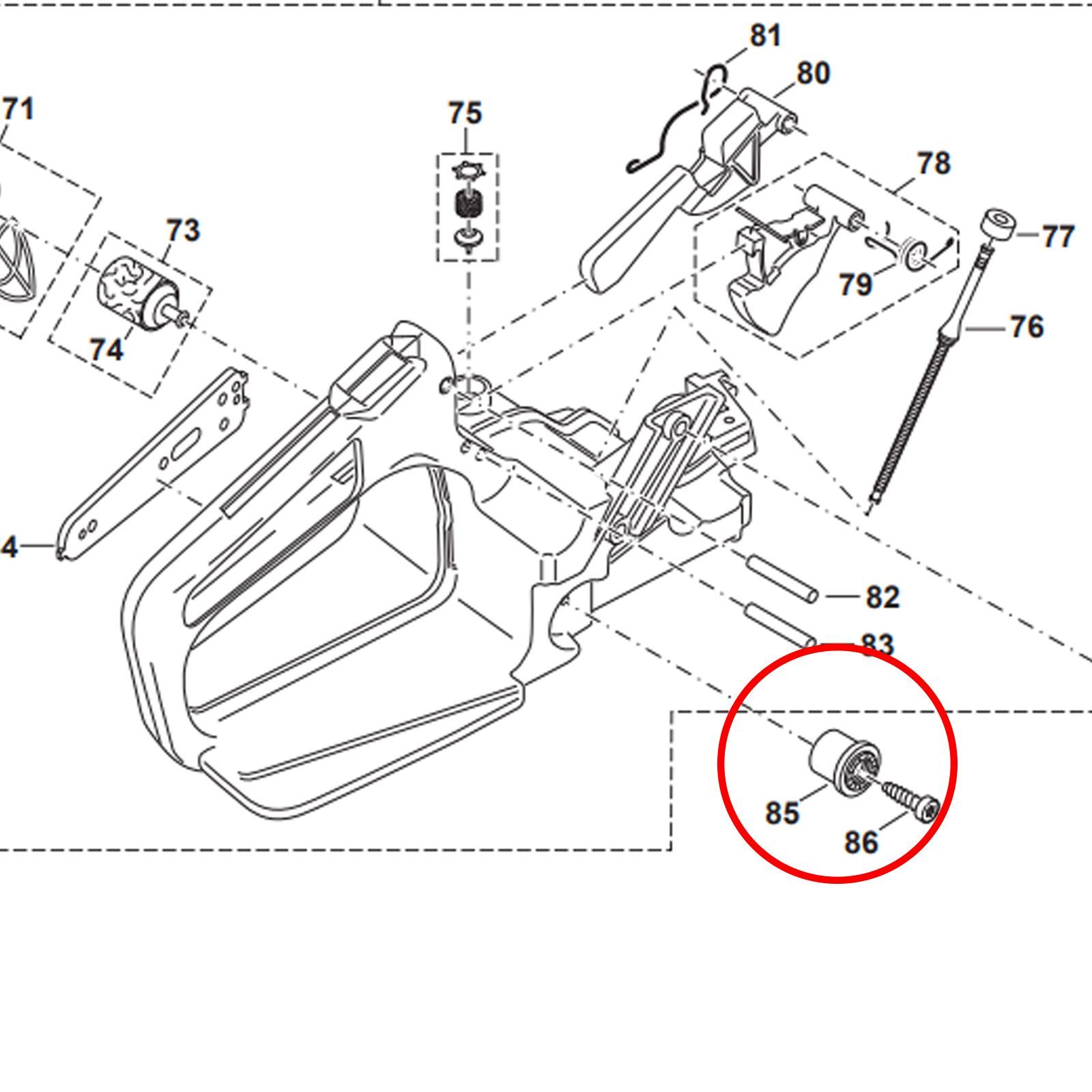 81
80
71
75
78
73
77
79
74
76
4
82
83
85
86