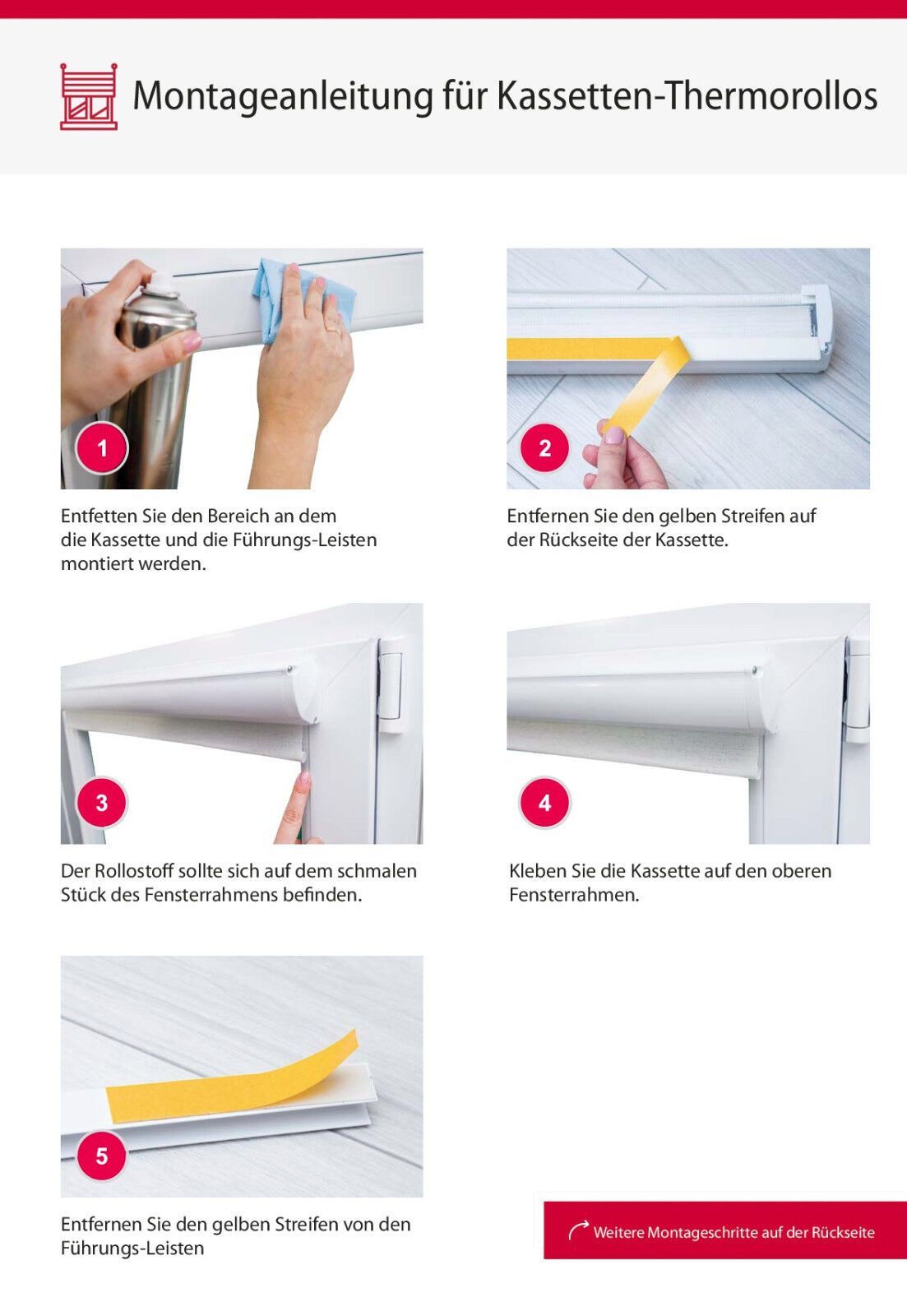 Montageanleitung für Kassetten-Thermorollos

1

Entfetten Sie den Bereich an dem die Kassette und die Führungs-Leisten montiert werden.

2

Entfernen Sie den gelben Streifen auf der Rückseite der Kassette.

3

Der Rollostoff sollte sich auf dem schmalen Stück des Fensterrahmens befinden.

4

Kleben Sie die Kassette auf den oberen Fensterrahmen.

5

Entfernen Sie den gelben Streifen von den Führungs-Leisten

Weitere Montageschritte auf der Rückseite