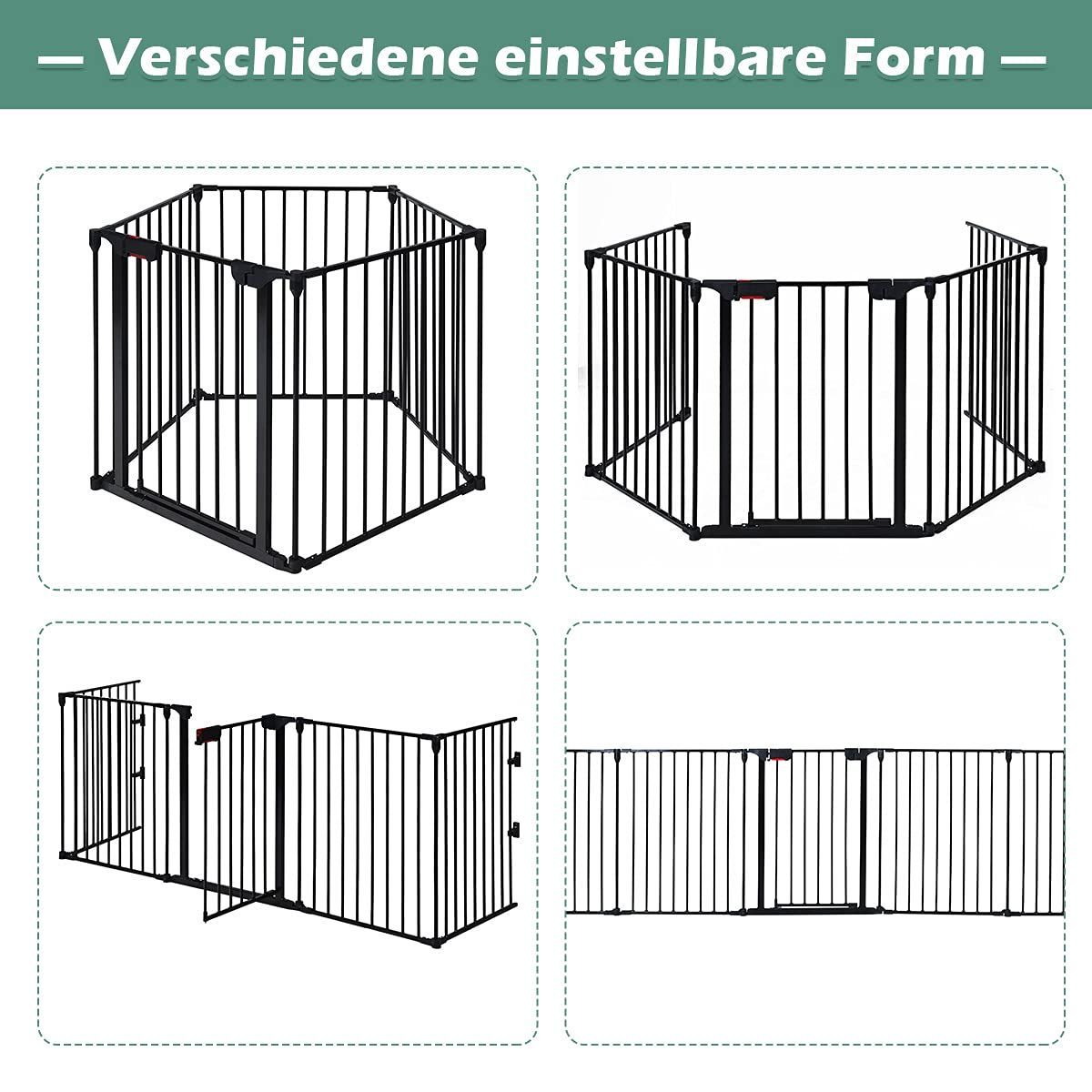 — Verschiedene einstellbare Form —