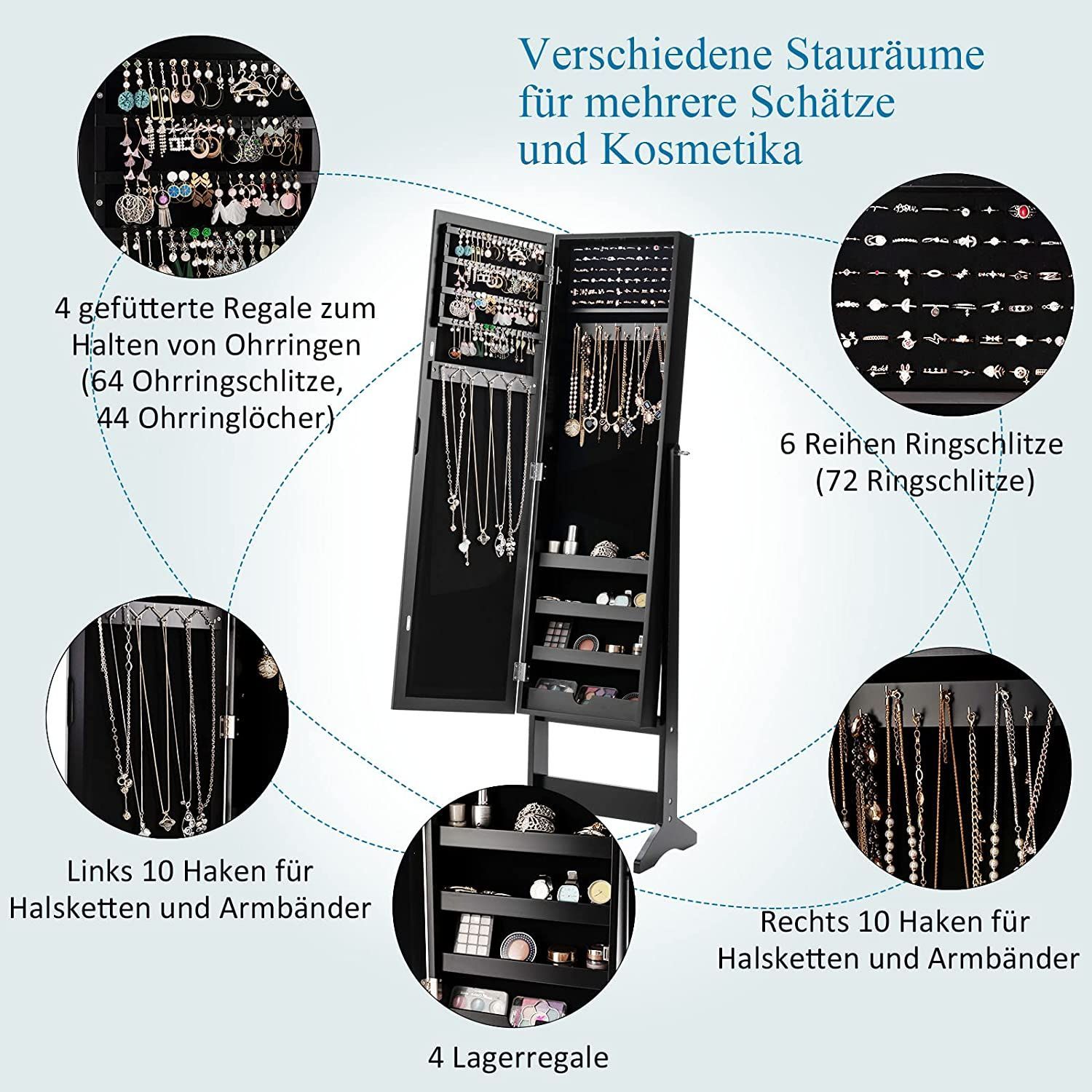 Verschiedene Stauräume für mehrere Schätze und Kosmetika

4 gefütterte Regale zum Halten von Ohrringen (64 Ohrringschlitze, 44 Ohrringlöcher)

6 Reihen Ringschlitze (72 Ringschlitze)

Links 10 Haken für Halsketten und Armbänder

Rechts 10 Haken für Halsketten und Armbänder

4 Lagerregale