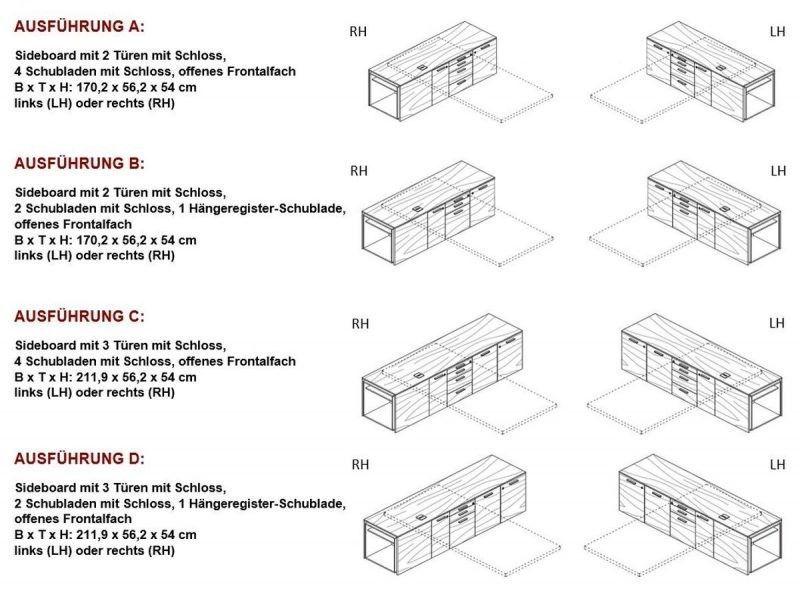 AUSFÜHRUNG A:

Sideboard mit 2 Türen mit Schloss,
4 Schubladen mit Schloss, offenes Frontalfach
B x T x H: 170,2 x 56,2 x 54 cm
links (LH) oder rechts (RH)

RH

LH

AUSFÜHRUNG B:

Sideboard mit 2 Türen mit Schloss,
2 Schubladen mit Schloss, 1 Hängeregister-Schublade,
offenes Frontalfach
B x T x H: 170,2 x 56,2 x 54 cm
links (LH) oder rechts (RH)

RH

LH

AUSFÜHRUNG C:

Sideboard mit 3 Türen mit Schloss,
4 Schubladen mit Schloss, offenes Frontalfach
B x T x H: 211,9 x 56,2 x 54 cm
links (LH) oder rechts (RH)

RH

LH

AUSFÜHRUNG D:

Sideboard mit 3 Türen mit Schloss,
2 Schubladen mit Schloss, 1 Hängeregister-Schublade,
offenes Frontalfach
B x T x H: 211,9 x 56,2 x 54 cm
links (LH) oder rechts (RH)

RH

LH