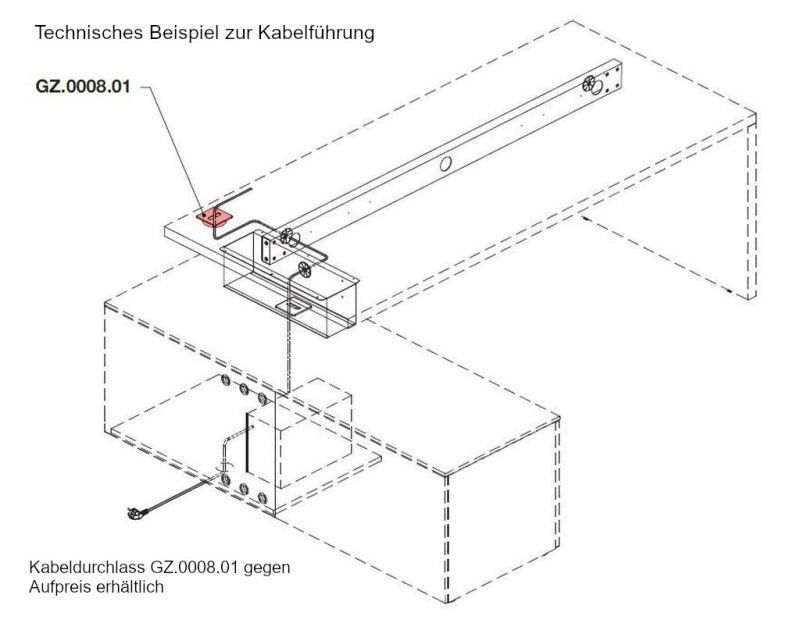 Technisches Beispiel zur Kabelführung

GZ.0008.01

Kabeldurchlass GZ.0008.01 gegen Aufpreis erhältlich