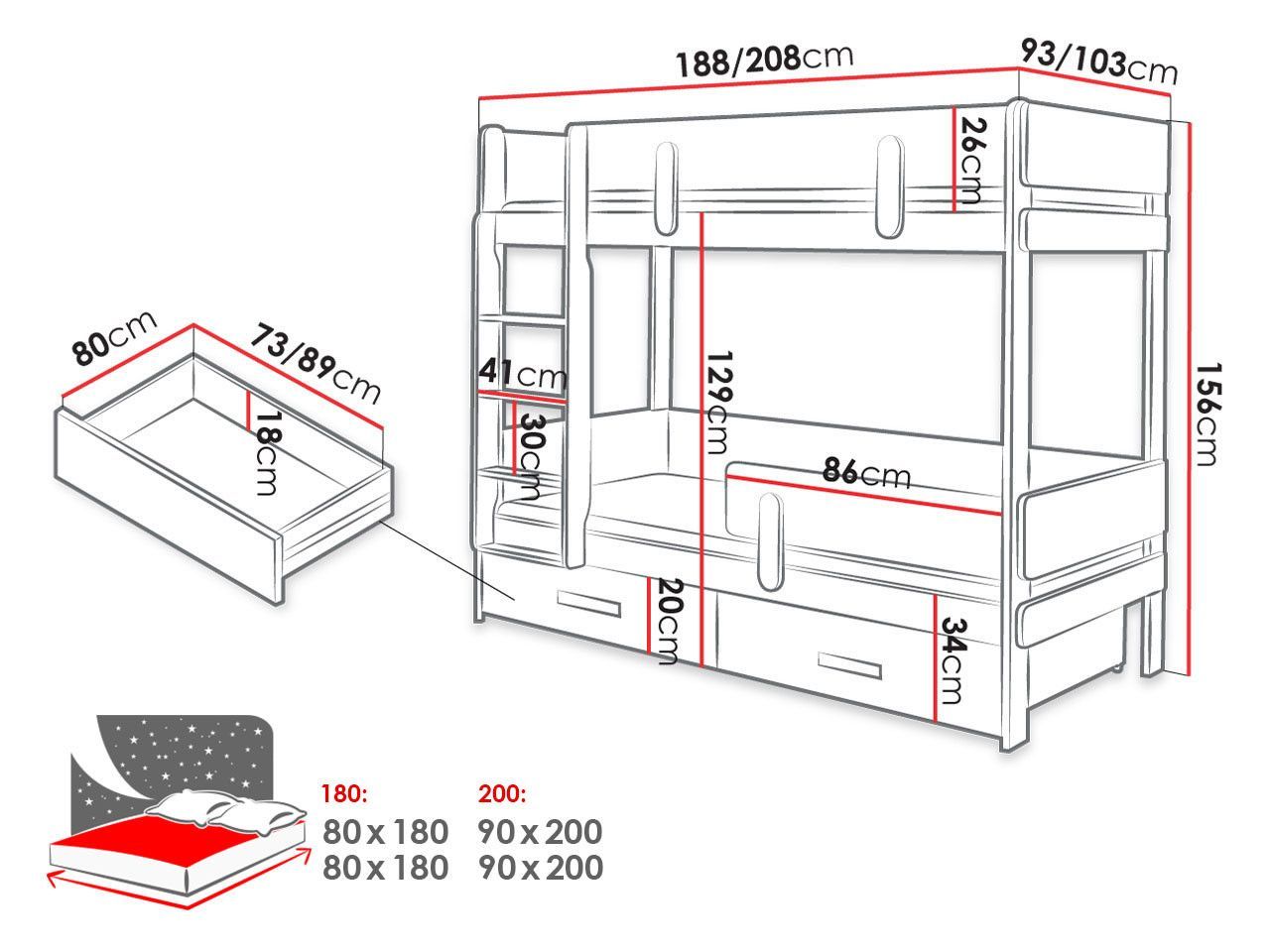 188/208cm
93/103cm
26cm
156cm
129cm
41cm
30cm
86cm
20cm
34cm
80cm
73/89cm
18cm
180:
80 x 180
80 x 180
200:
90 x 200
90 x 200