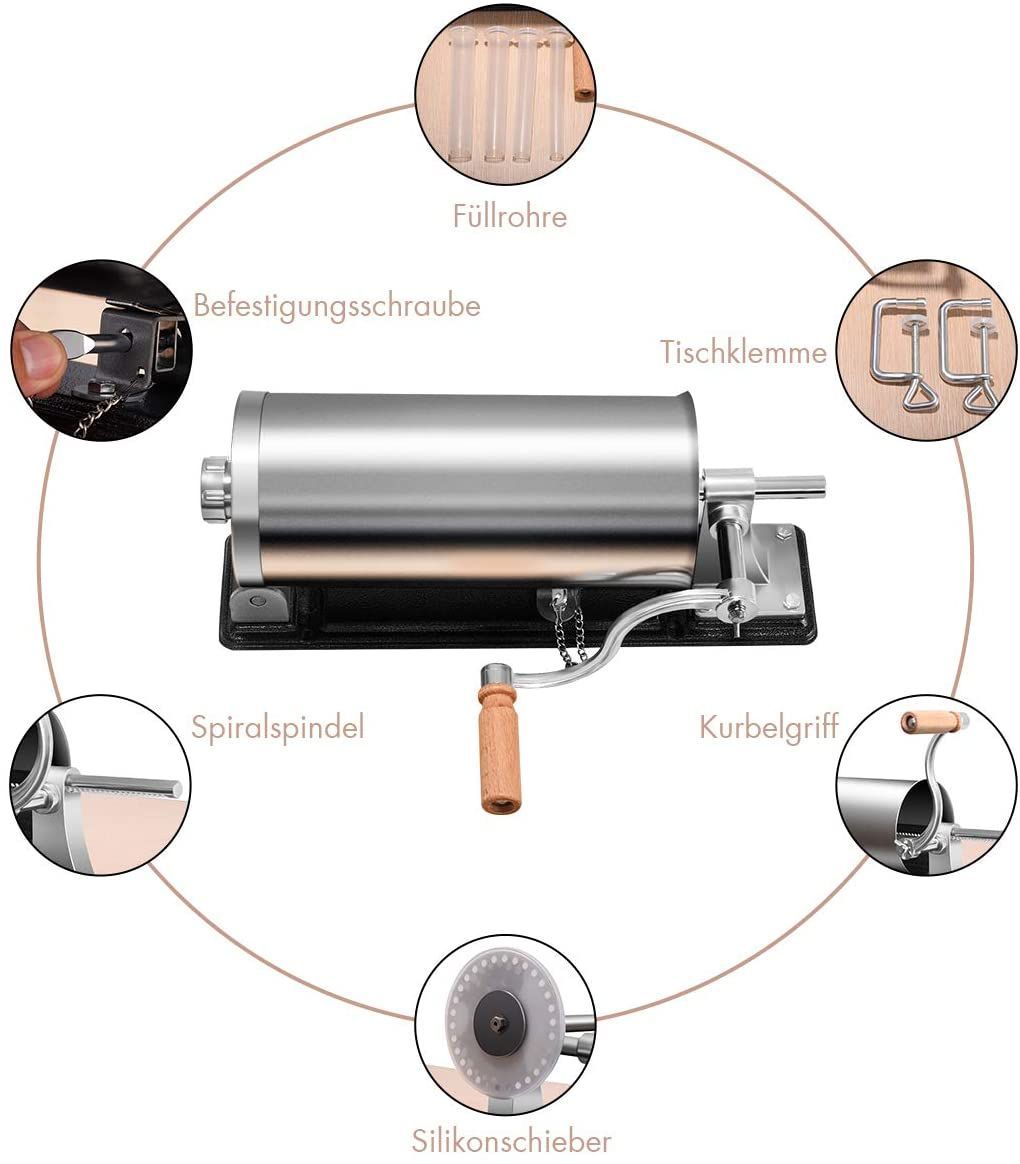 Füllrohre

Befestigungsschraube

Tischklemme

Spiralspindel

Kurbelgriff

Silikonschieber