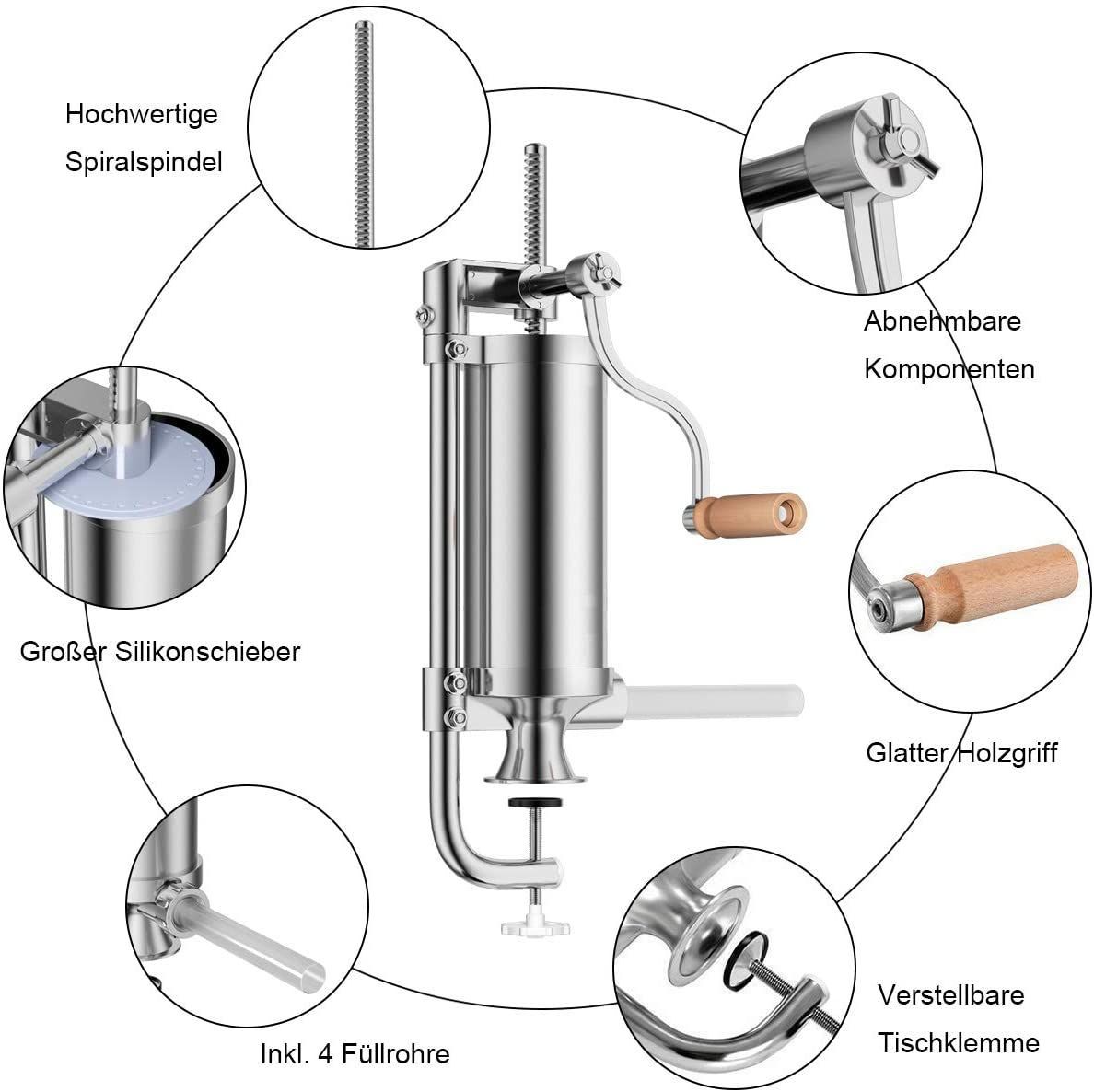 Hochwertige Spiralspindel

Abnehmbare Komponenten

Großer Silikonschieber

Glatter Holzgriff

Inkl. 4 Füllrohre

Verstellbare Tischklemme