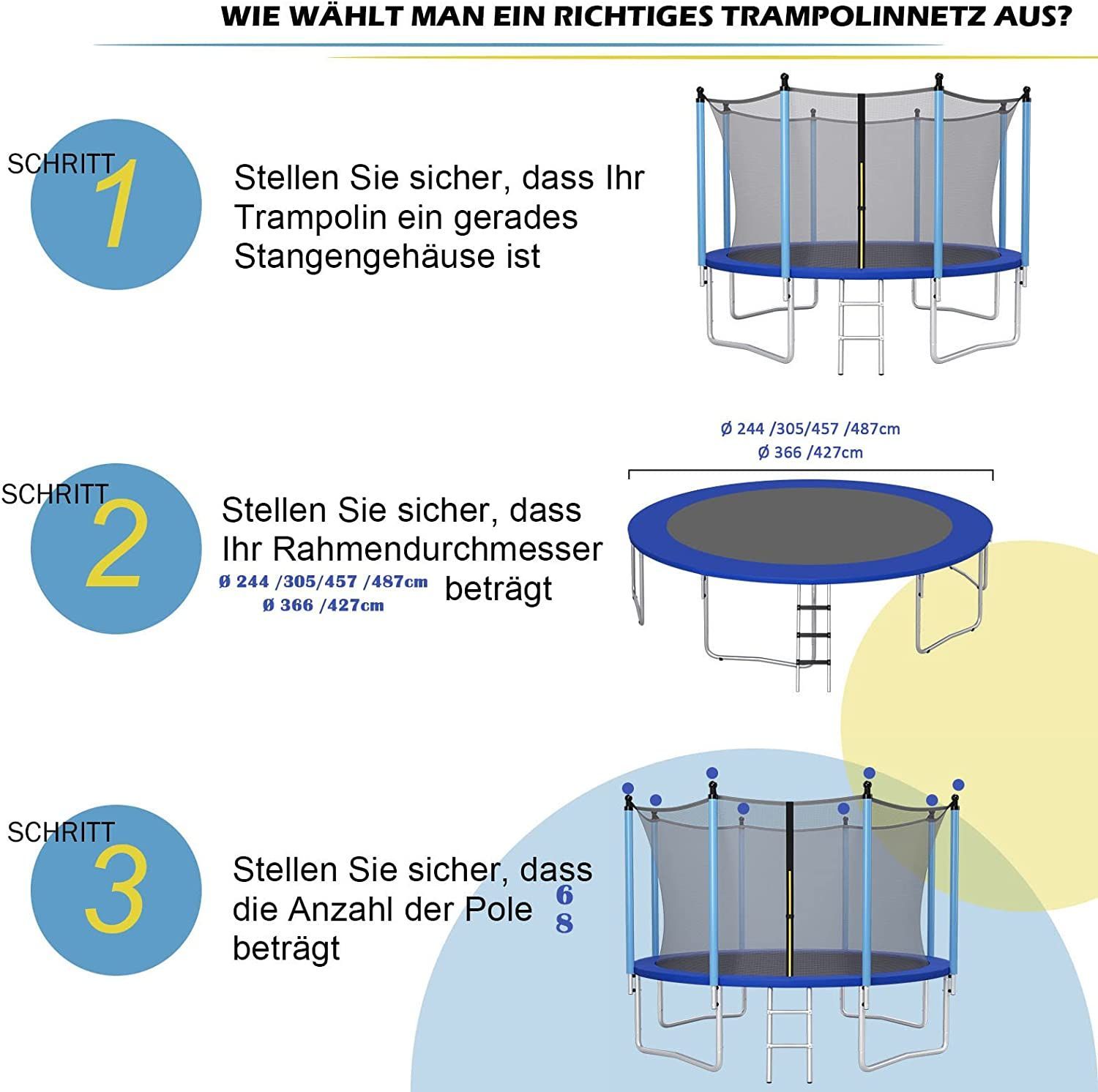 WIE WÄHLT MAN EIN RICHTIGES TRAMPOLINNETZ AUS?

SCHRITT 1

Stellen Sie sicher, dass Ihr Trampolin ein gerades Stangengehäuse ist

Ø 244 /305/457 /487cm
Ø 366 /427cm

SCHRITT 2

Stellen Sie sicher, dass Ihr Rahmendurchmesser Ø 244 /305/457 /487cm Ø 366 /427cm beträgt

SCHRITT 3

Stellen Sie sicher, dass die Anzahl der Pole 6 8 beträgt