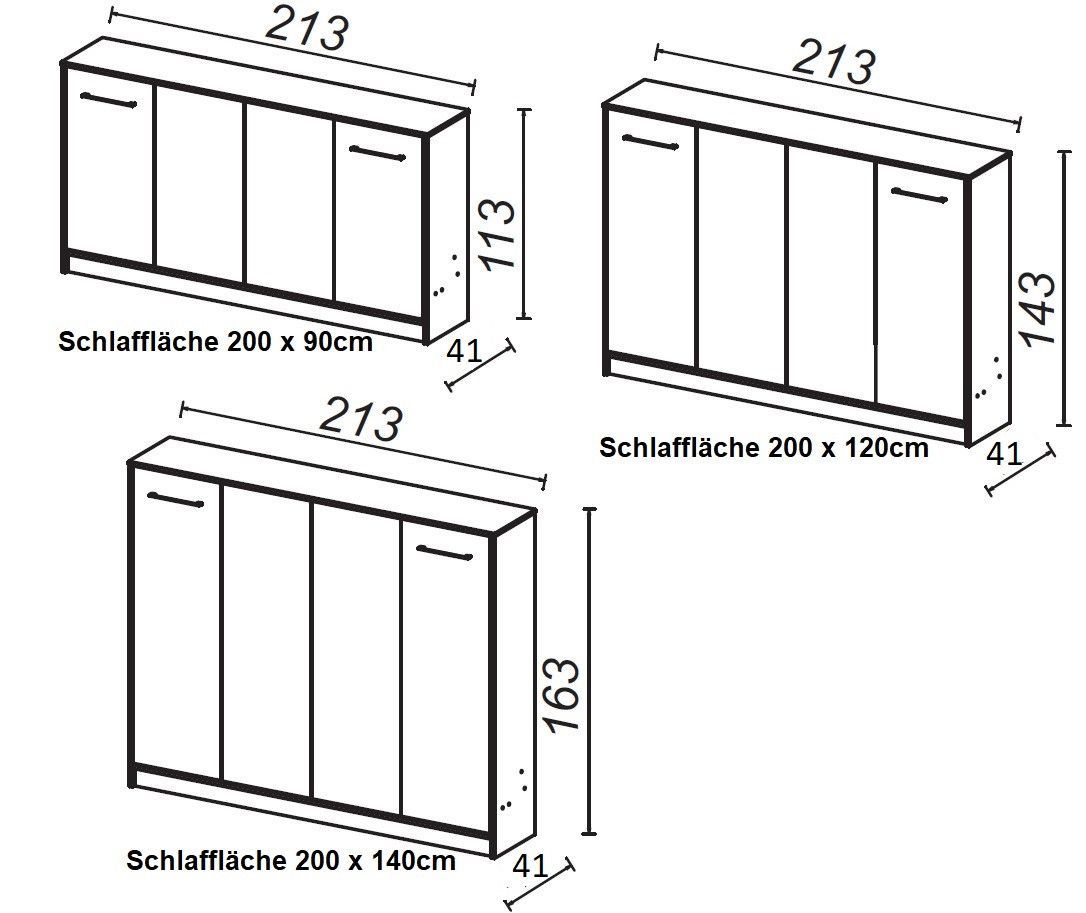 213

113

Schlaffläche 200 x 90cm

41

213

143

Schlaffläche 200 x 120cm

41

213

163

Schlaffläche 200 x 140cm

41