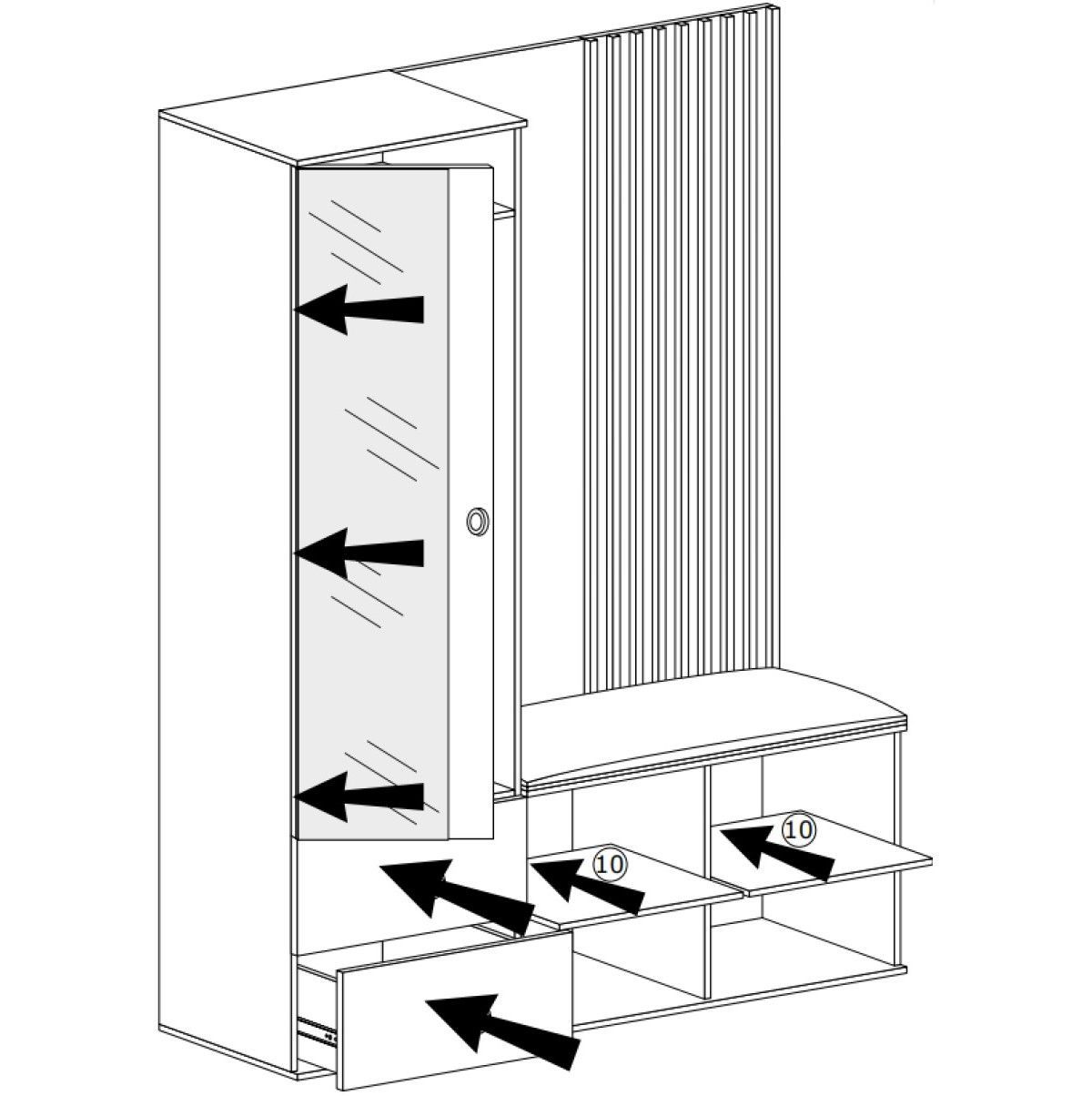 10
10