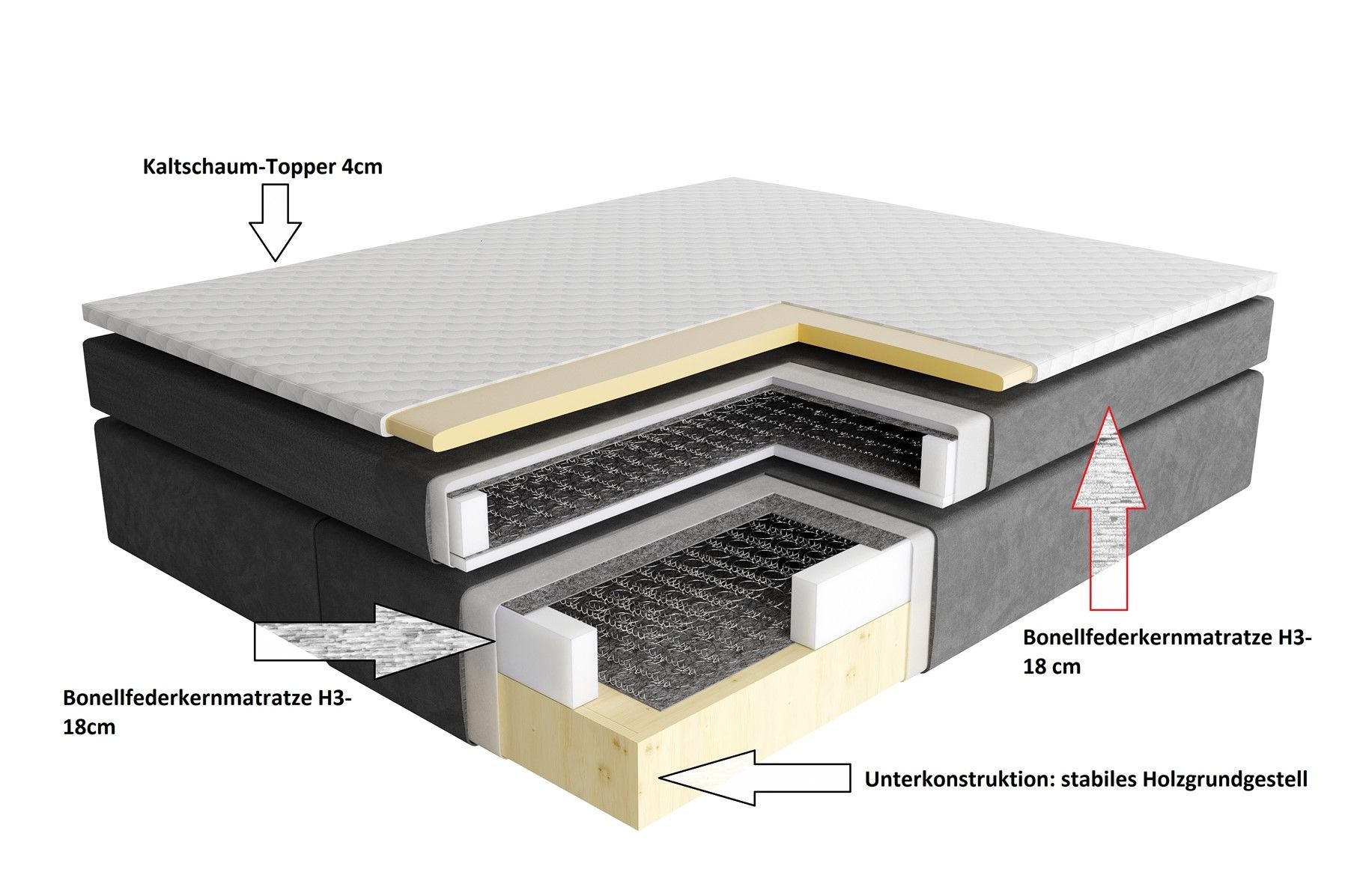 Kaltschaum-Topper 4cm

Bonellfederkernmatratze H3-18 cm

Bonellfederkernmatratze H3-18cm

Unterkonstruktion: stabiles Holzgrundgestell