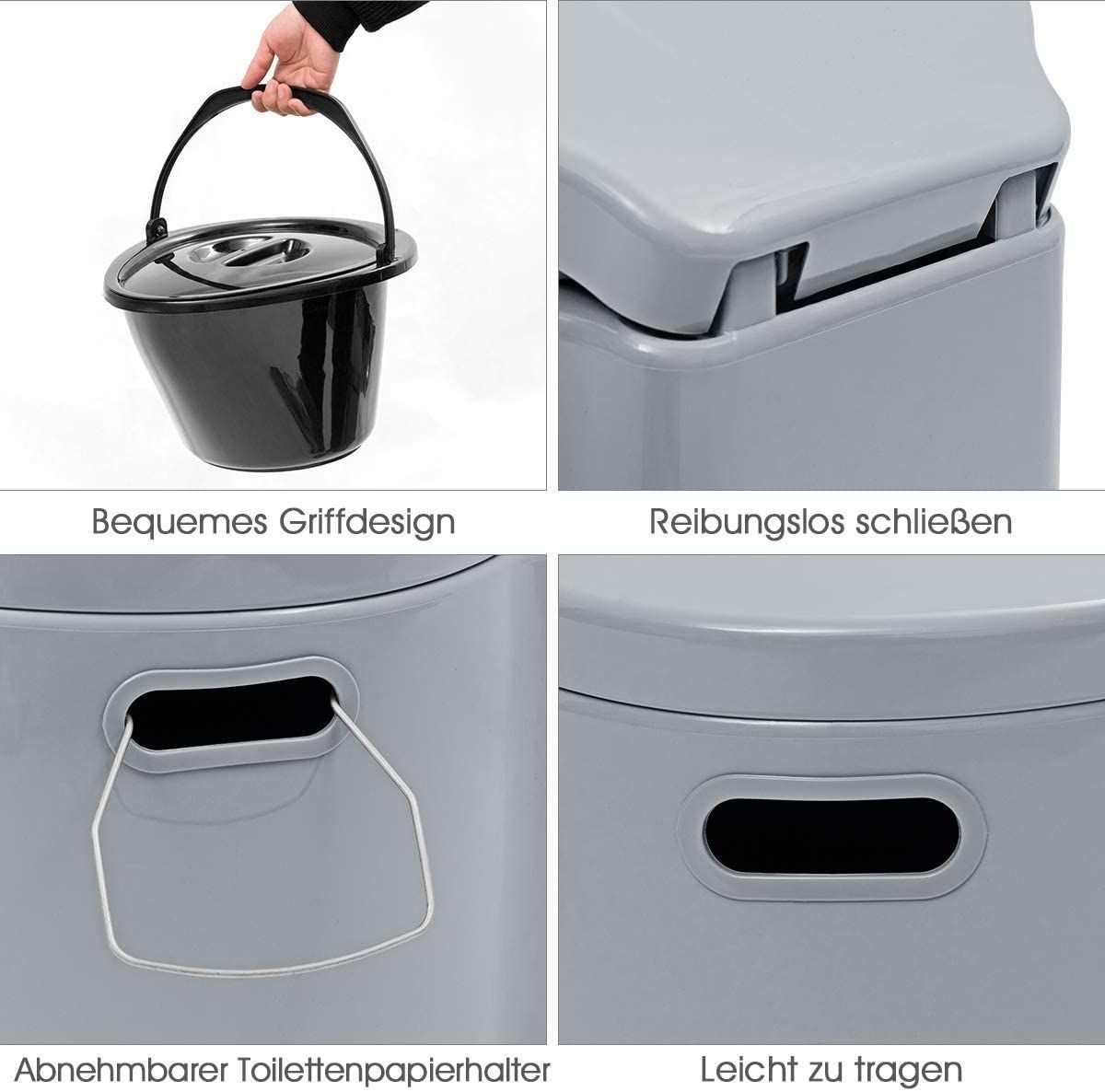 Bequemes Griffdesign

Reibungslos schließen

Abnehmbarer Toilettenpapierhalter

Leicht zu tragen