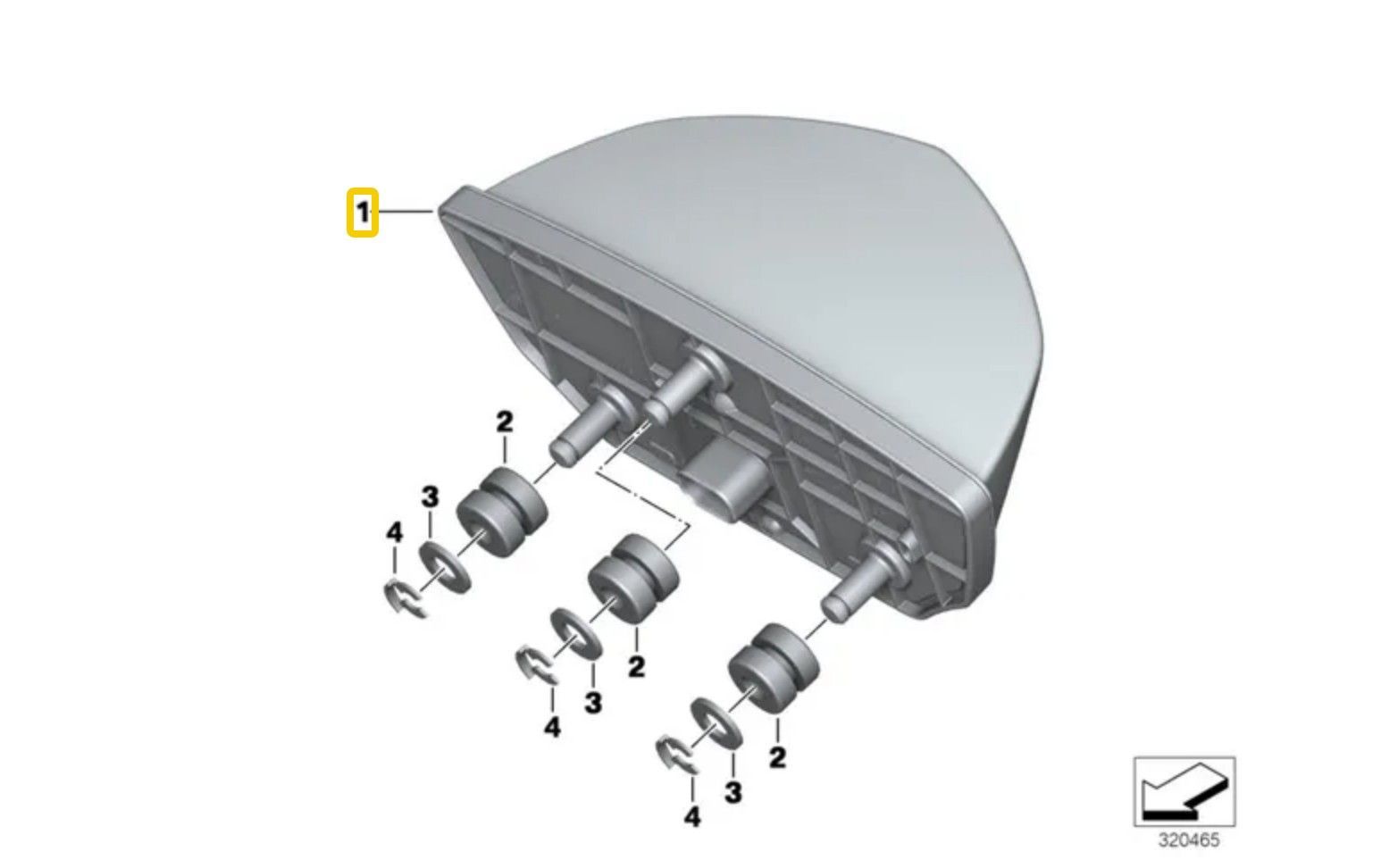 1
2
3
4
2
3
4
2
3
4
320465