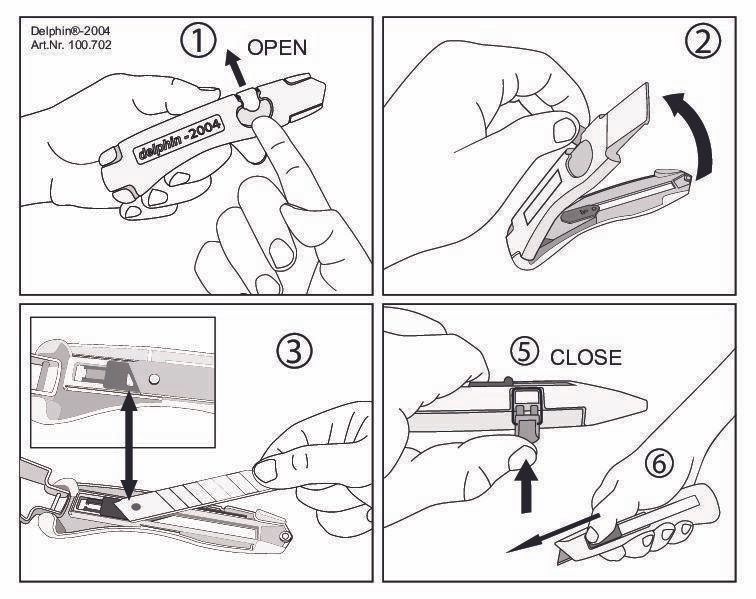 Delphin®-2004
Art.Nr. 100.702

① OPEN

delphin -2004

②

③

⑤ CLOSE

⑥