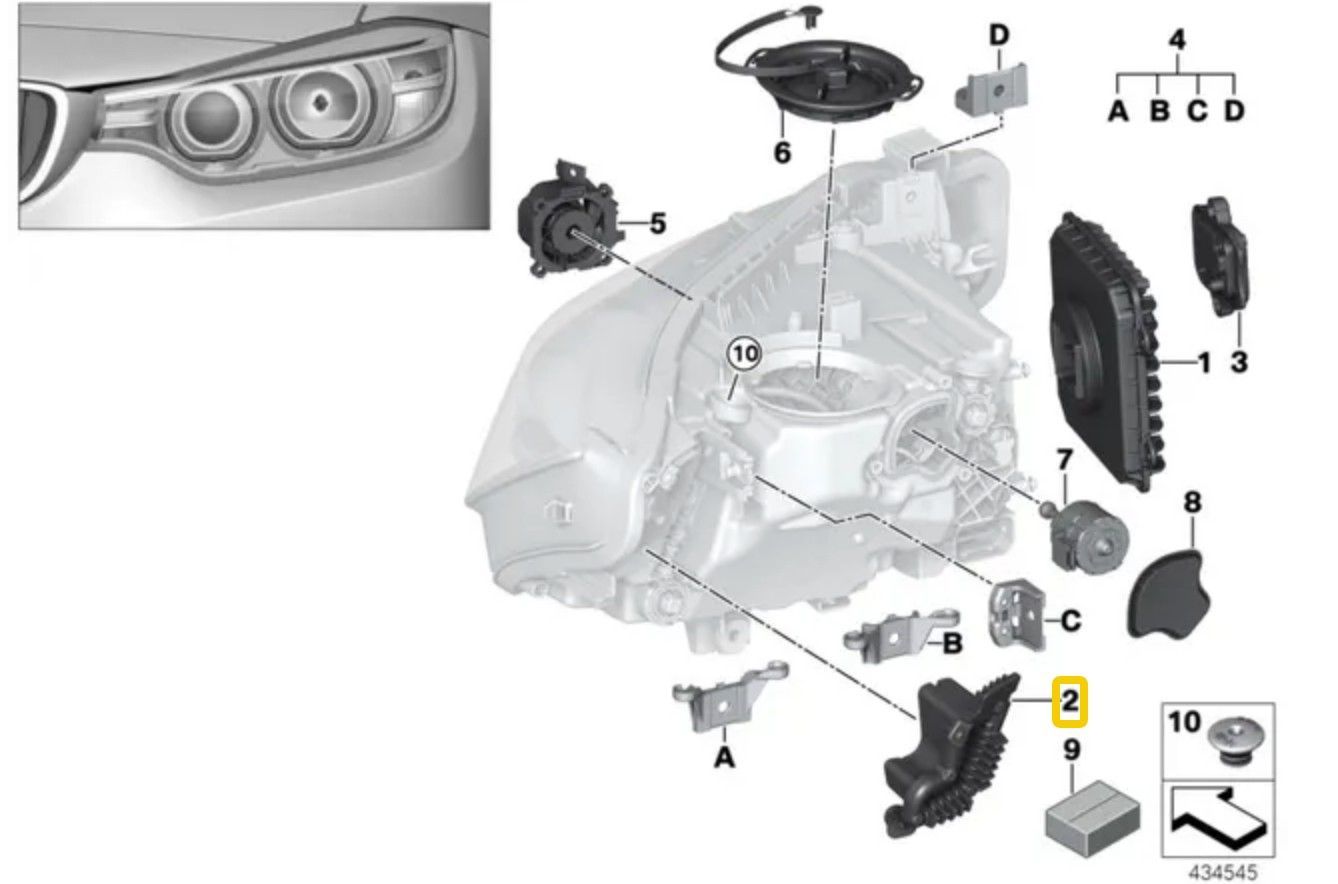 D
4
A B C D
6
5
10
1
3
7
8
C
B
2
A
9
10
434545