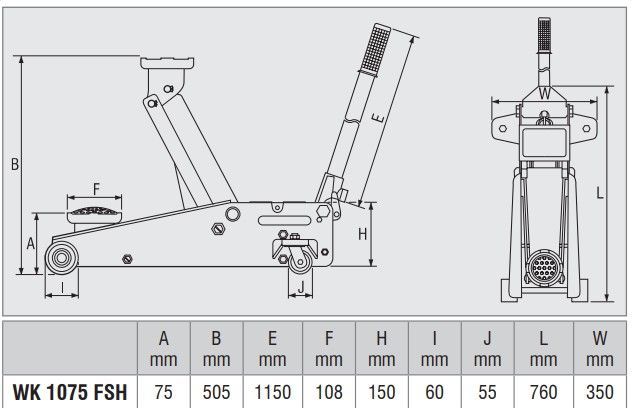 B
F
A
I
E
H
J
W
L

|  | A mm | B mm | E mm | F mm | H mm | I mm | J mm | L mm | W mm |
|---|---|---|---|---|---|---|---|---|---|
| WK 1075 FSH | 75 | 505 | 1150 | 108 | 150 | 60 | 55 | 760 | 350 |