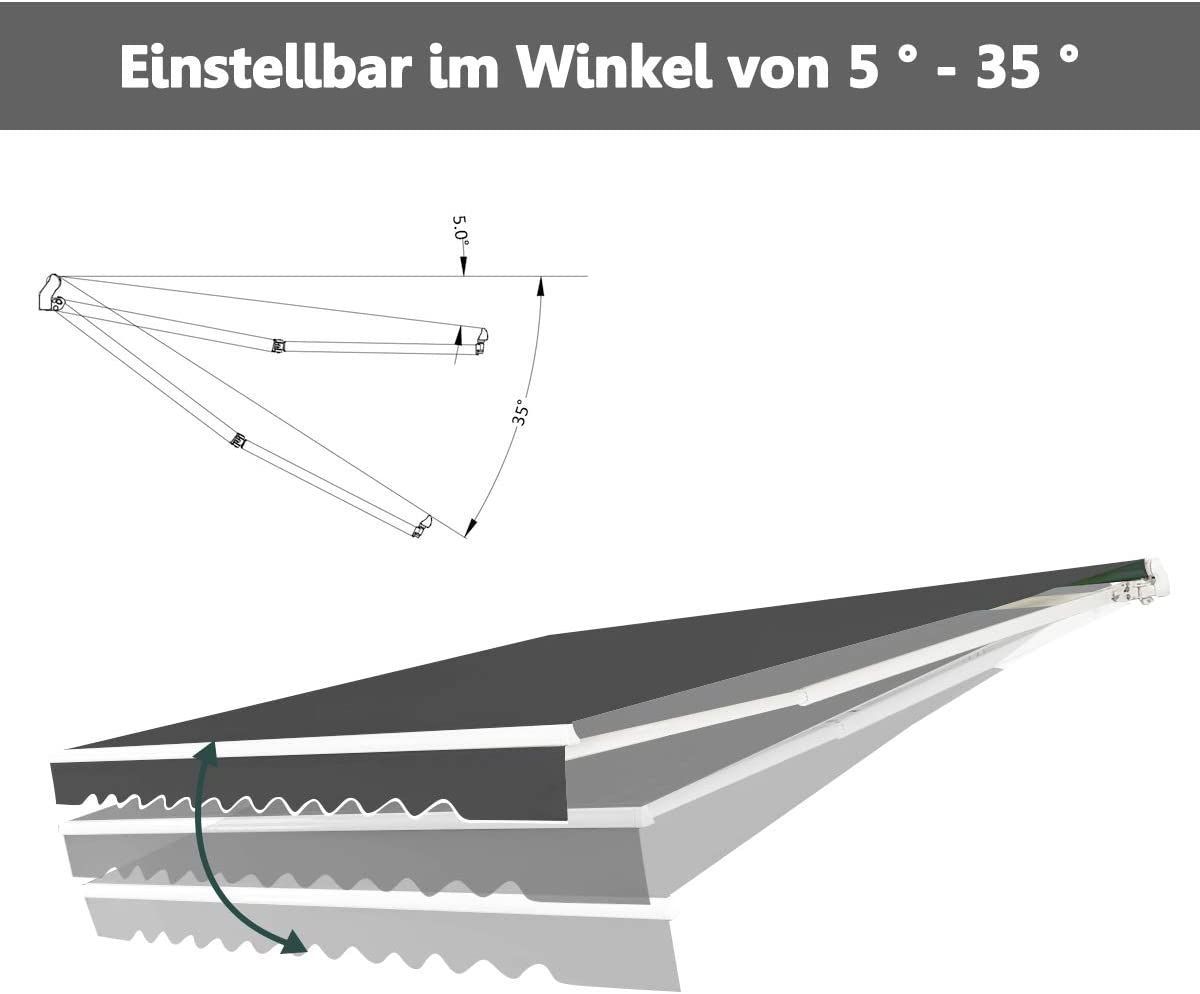 Einstellbar im Winkel von 5 ° - 35 °

5.0°

35°