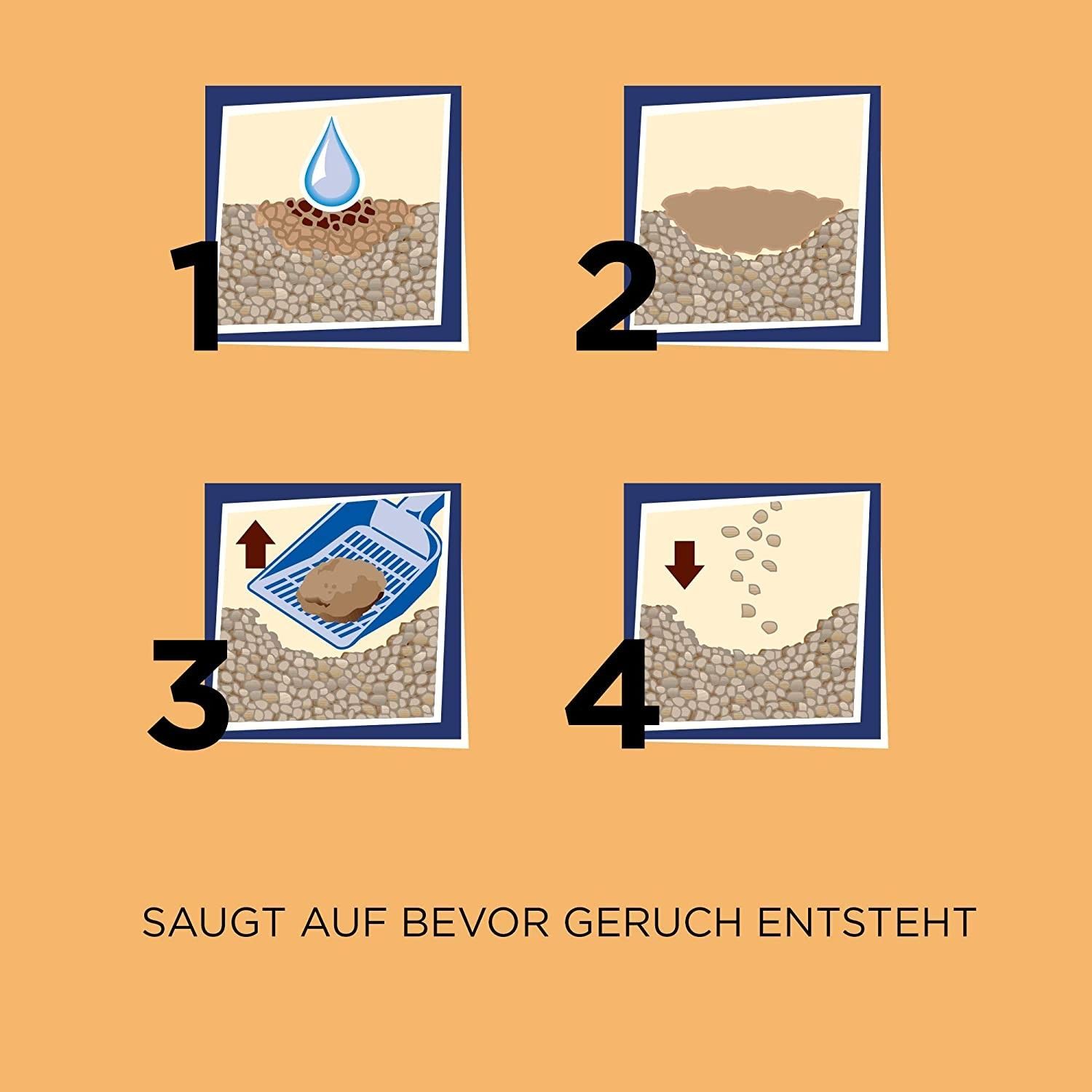 1

2

3

4

SAUGT AUF BEVOR GERUCH ENTSTEHT