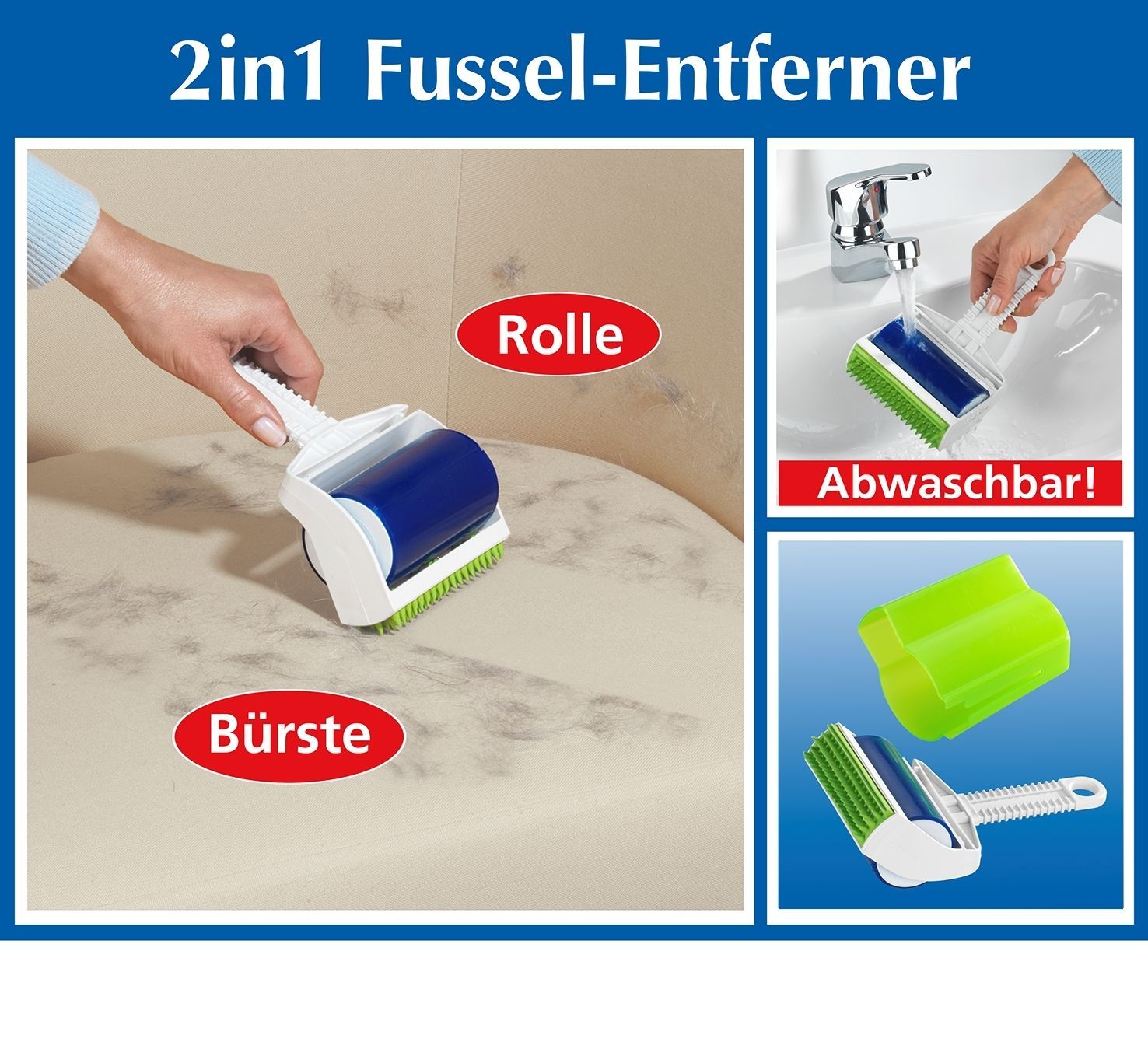 2in1 Fussel-Entferner

Rolle

Bürste

Abwaschbar!