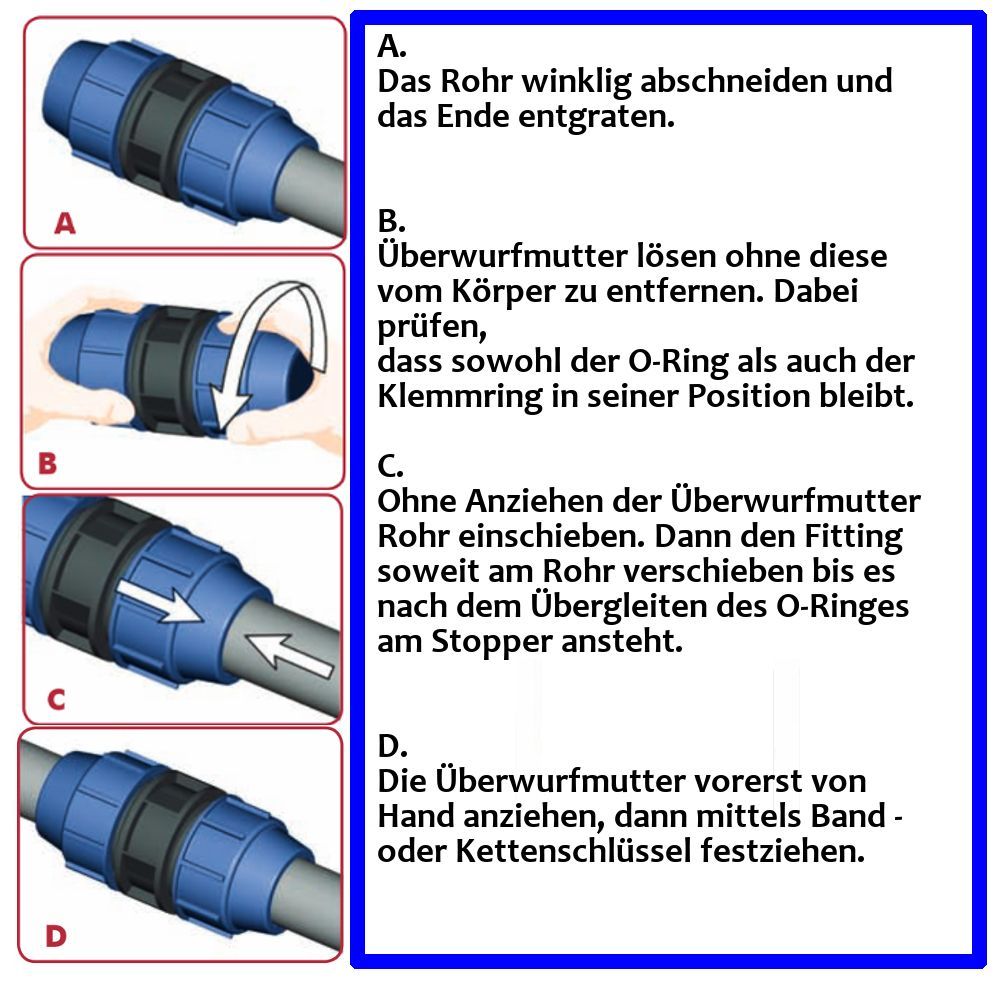 A

B

C

D

A.
Das Rohr winklig abschneiden und das Ende entgraten.

B.
Überwurfmutter lösen ohne diese vom Körper zu entfernen. Dabei prüfen,
dass sowohl der O-Ring als auch der Klemmring in seiner Position bleibt.

C.
Ohne Anziehen der Überwurfmutter Rohr einschieben. Dann den Fitting soweit am Rohr verschieben bis es nach dem Übergleiten des O-Ringes am Stopper ansteht.

D.
Die Überwurfmutter vorerst von Hand anziehen, dann mittels Band - oder Kettenschlüssel festziehen.