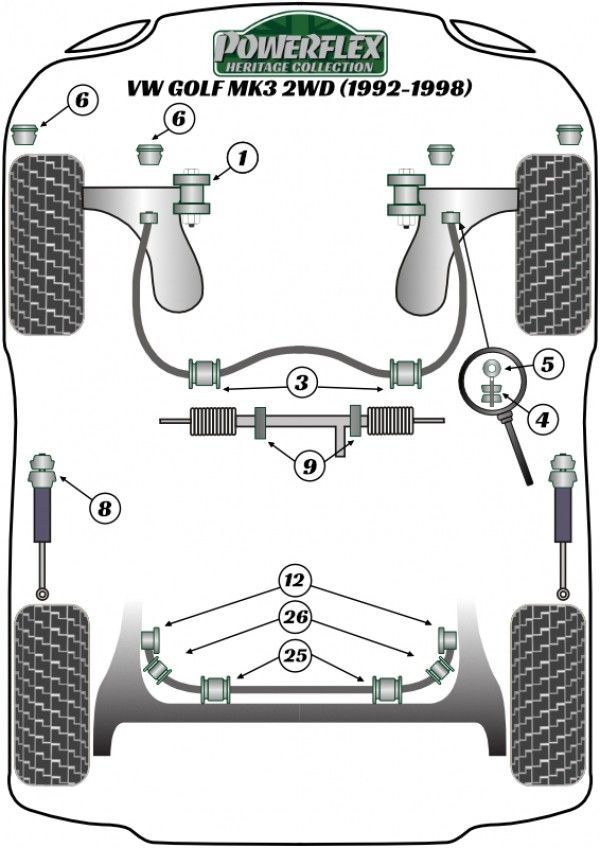 POWERFLEX
HERITAGE COLLECTION
VW GOLF MK3 2WD (1992-1998)

6
6
1
3
5
4
9
8
12
26
25