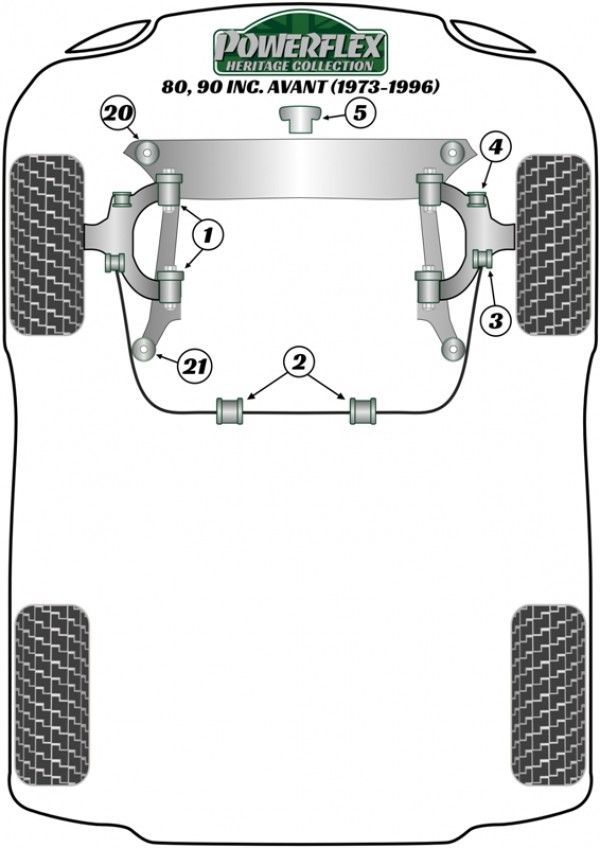 POWERFLEX
HERITAGE COLLECTION
80, 90 INC. AVANT (1973-1996)

20
5
4
1
3
21
2