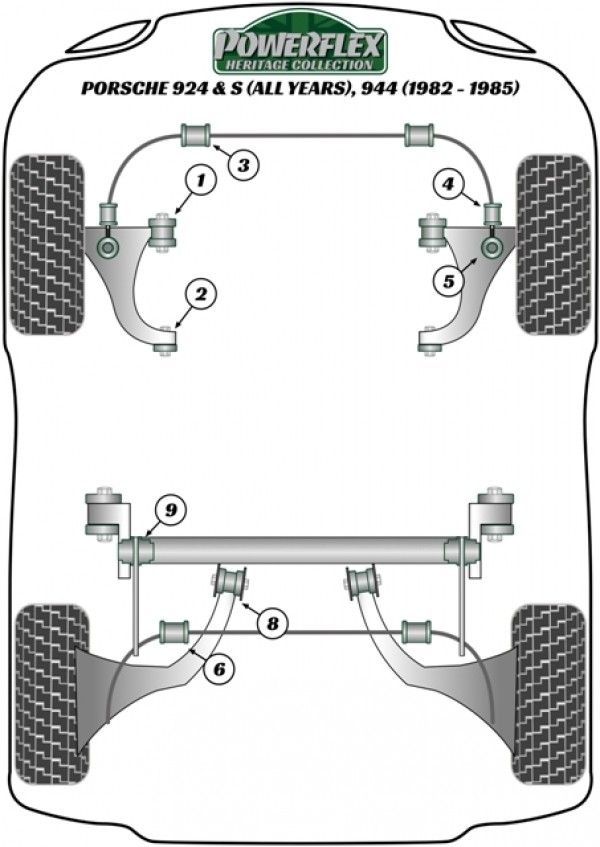 POWERFLEX
HERITAGE COLLECTION
PORSCHE 924 & S (ALL YEARS), 944 (1982 - 1985)

3
1
4
5
2
9
8
6