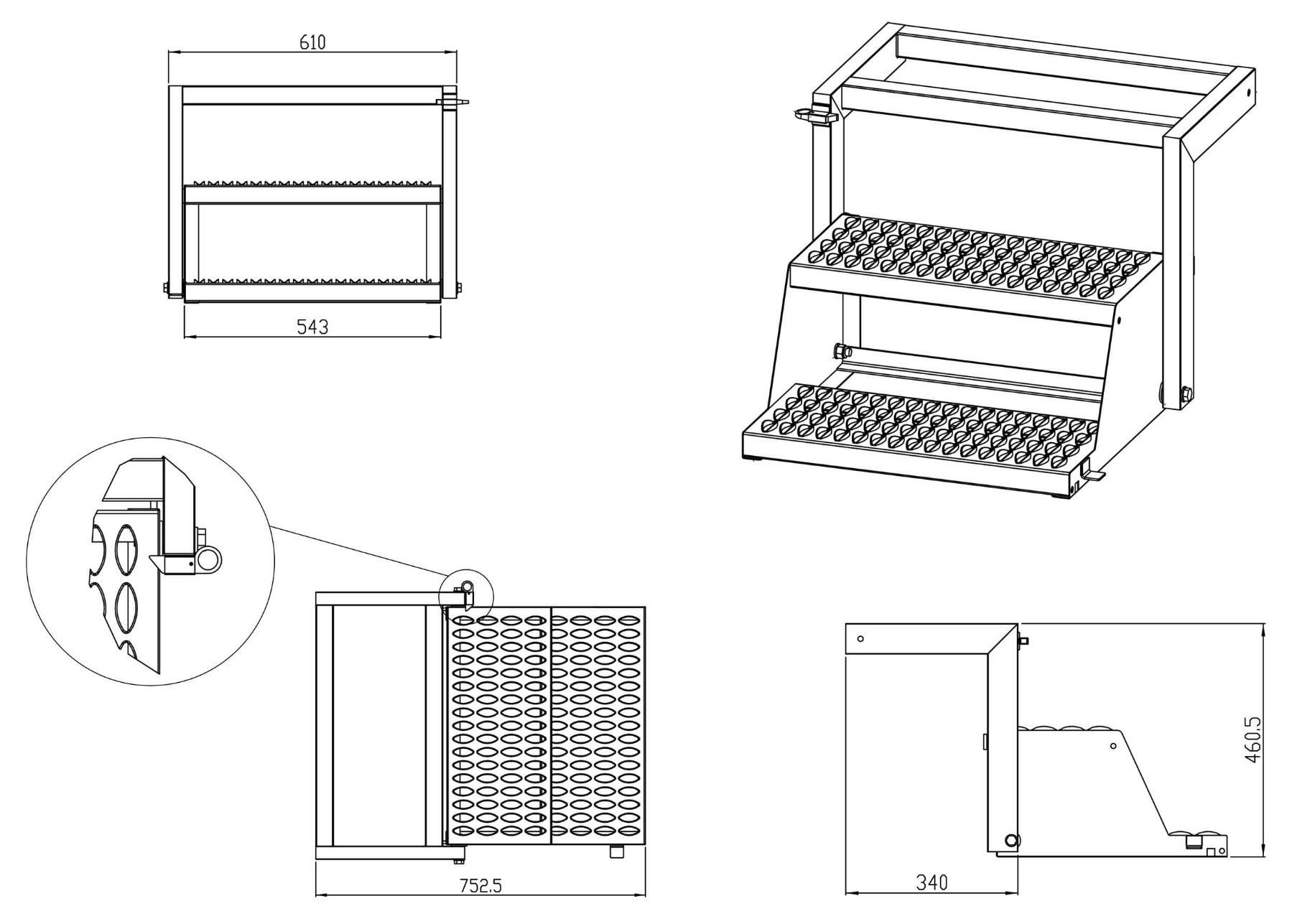 610

543

752.5

460.5

340