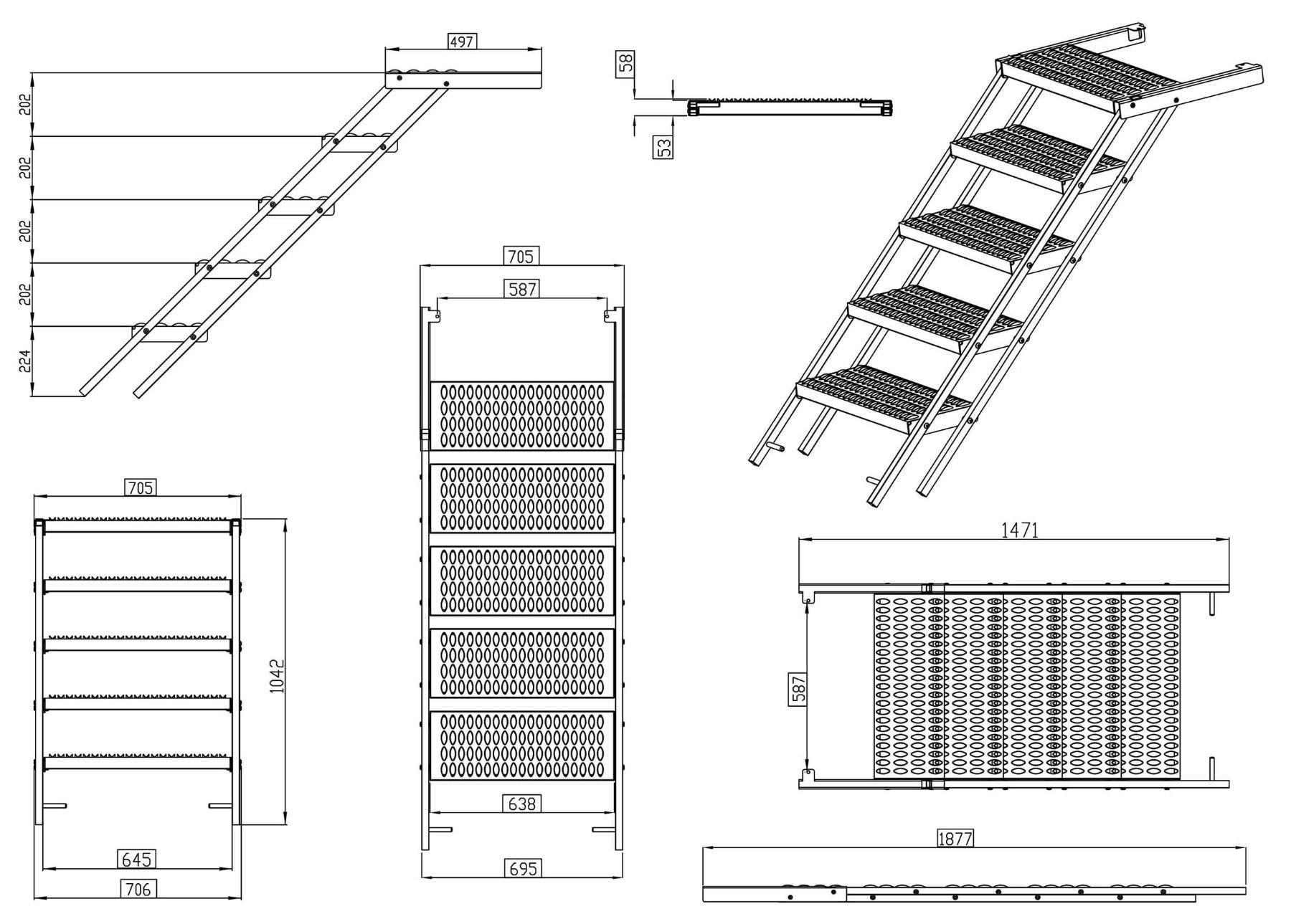 497
202
202
202
202
224
58
53
705
587
638
695
705
1042
645
706
1471
587
1877