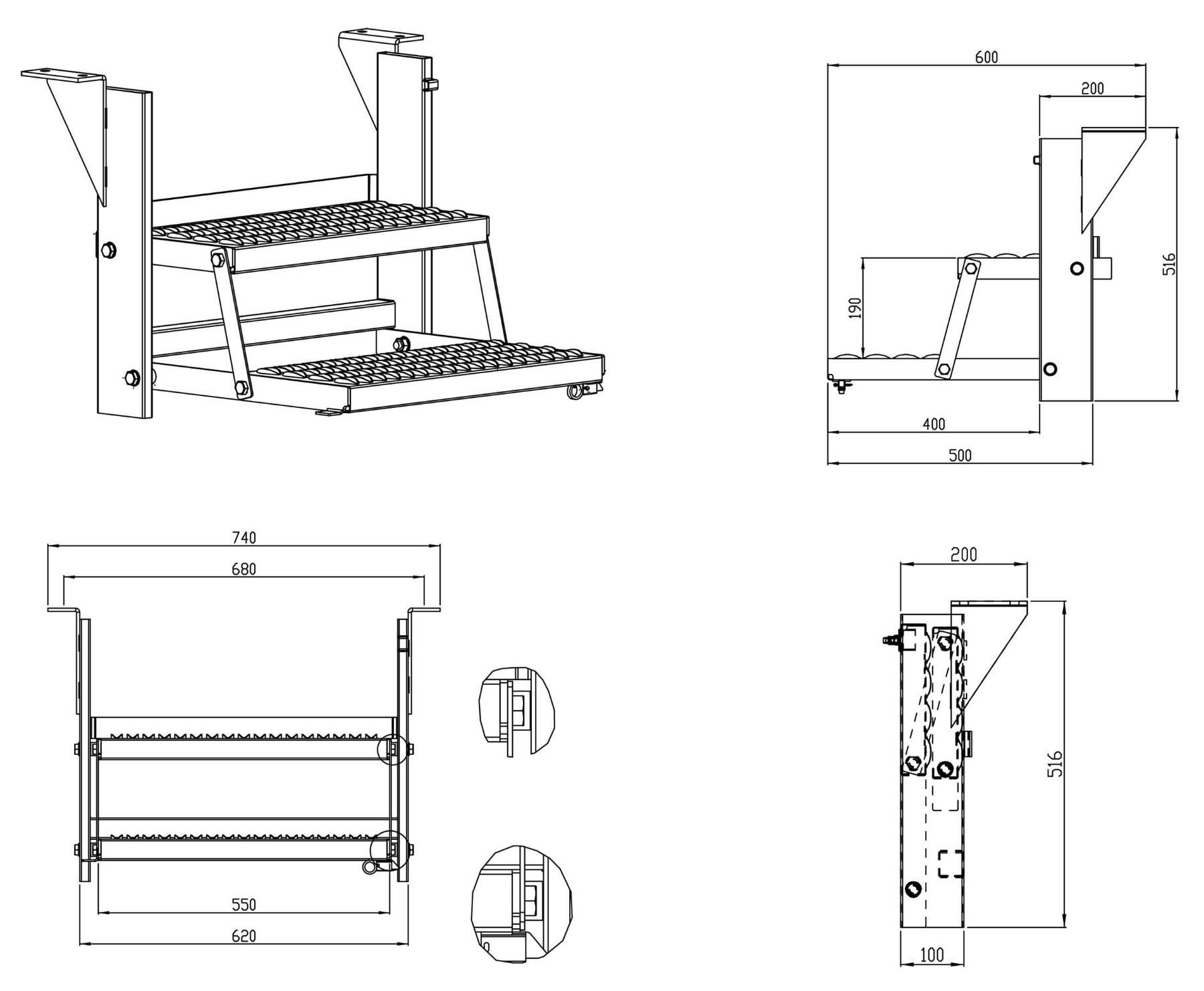 600
200
516
190
400
500
740
680
550
620
200
516
100