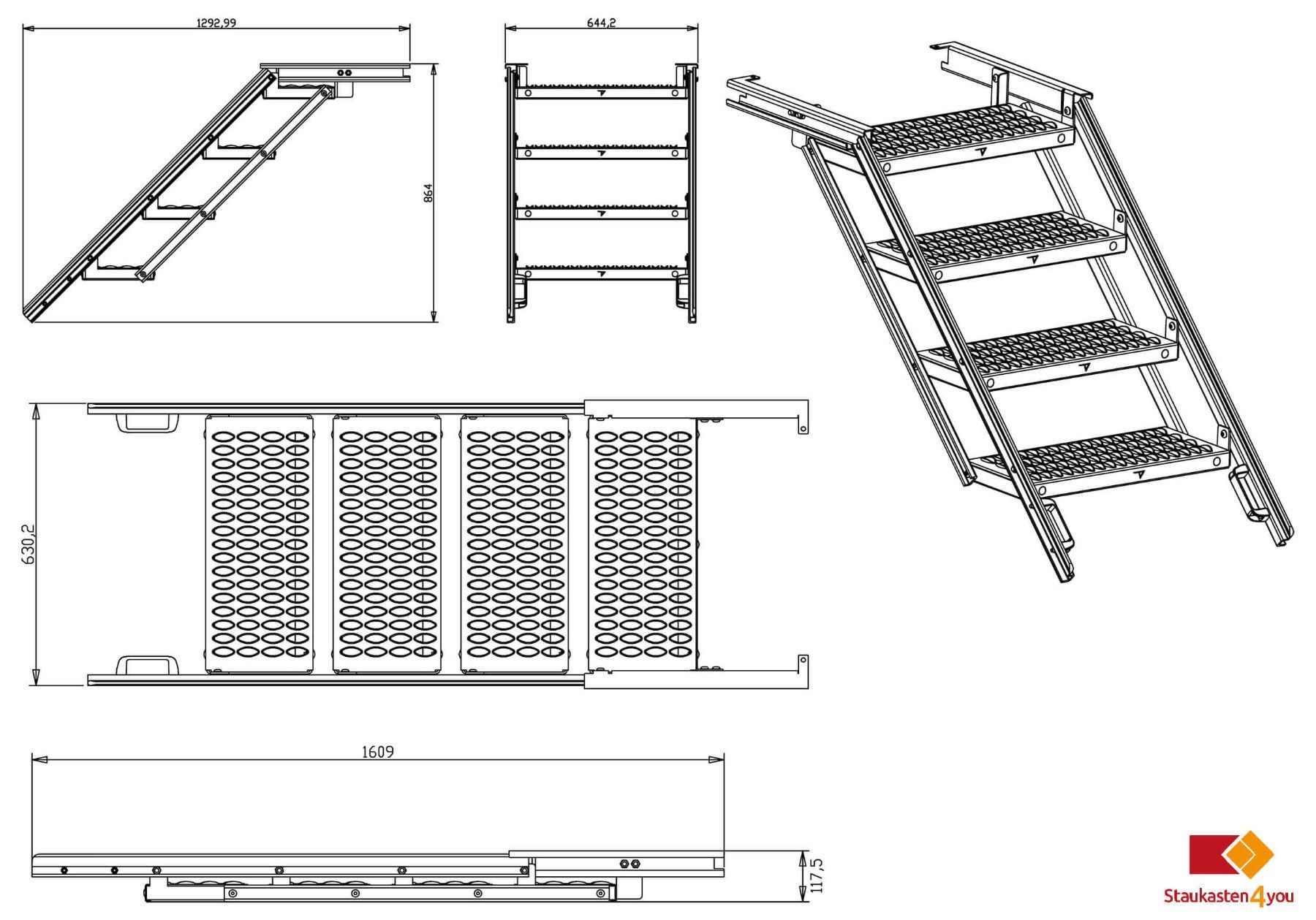 1292,99

644,2

864

630,2

1609

117,5

Staukasten4you