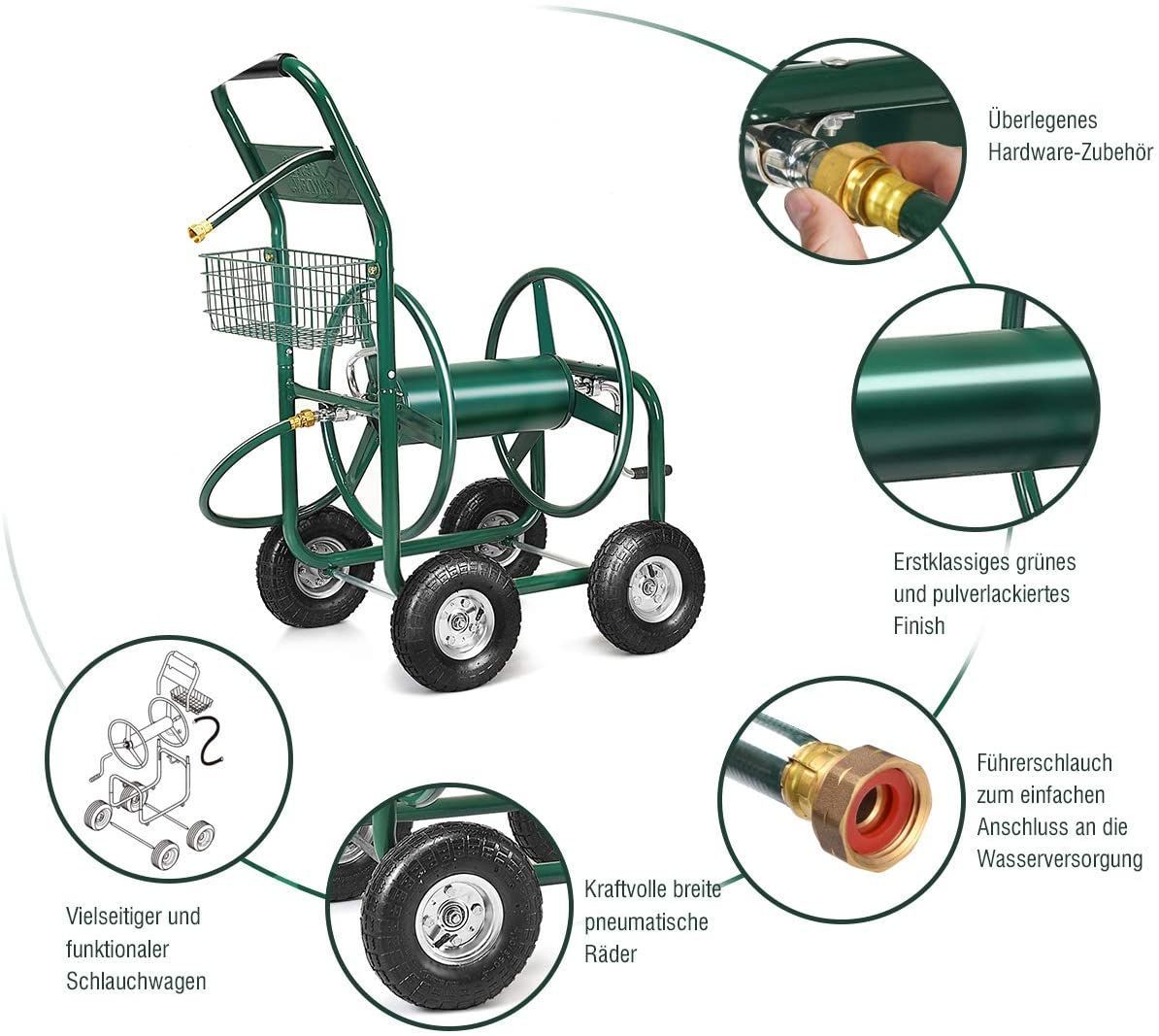 Überlegenes Hardware-Zubehör

Erstklassiges grünes und pulverlackiertes Finish

Führerschlauch zum einfachen Anschluss an die Wasserversorgung

Vielseitiger und funktionaler Schlauchwagen

Kraftvolle breite pneumatische Räder