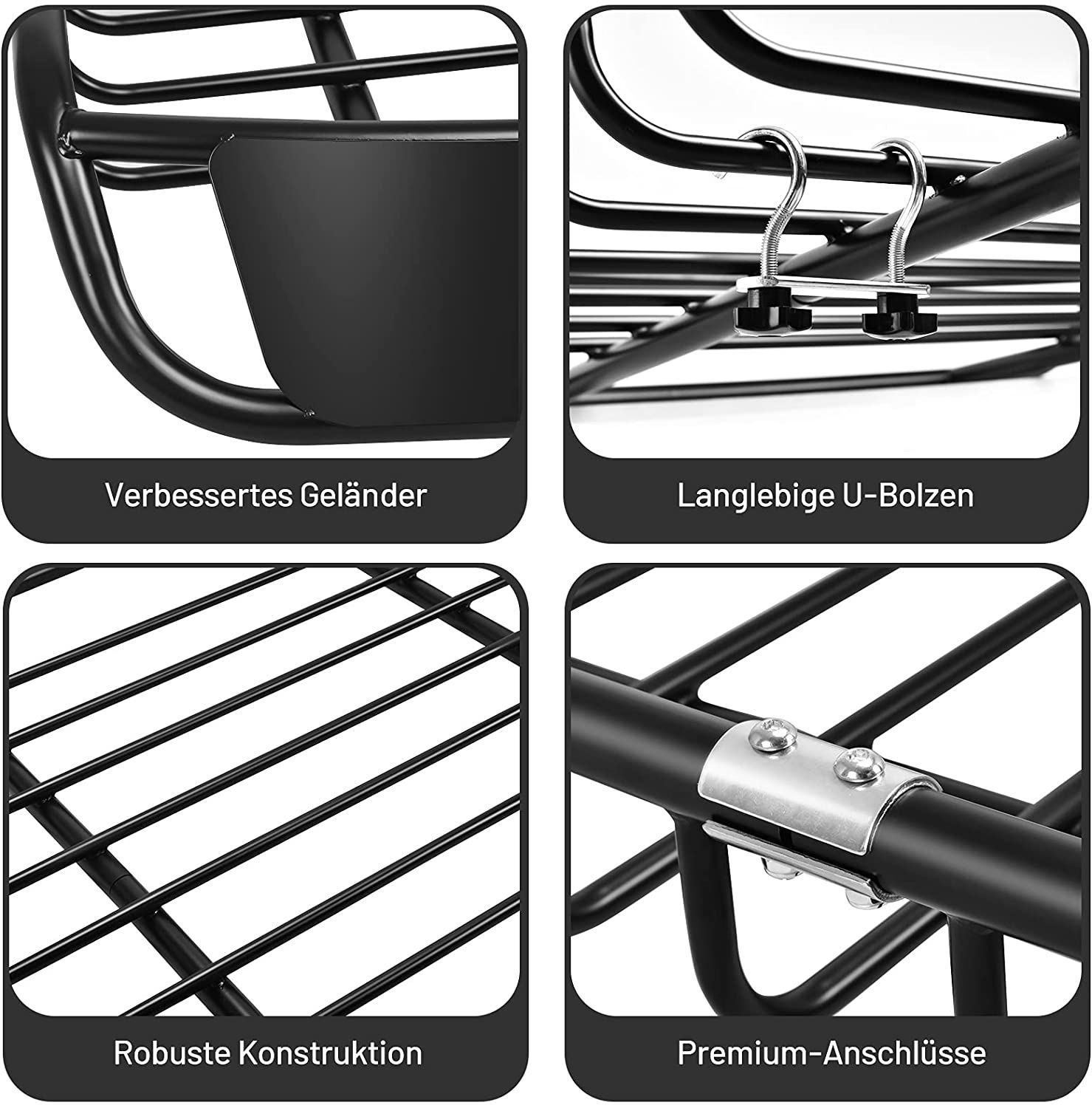 Verbessertes Geländer

Langlebige U-Bolzen

Robuste Konstruktion

Premium-Anschlüsse