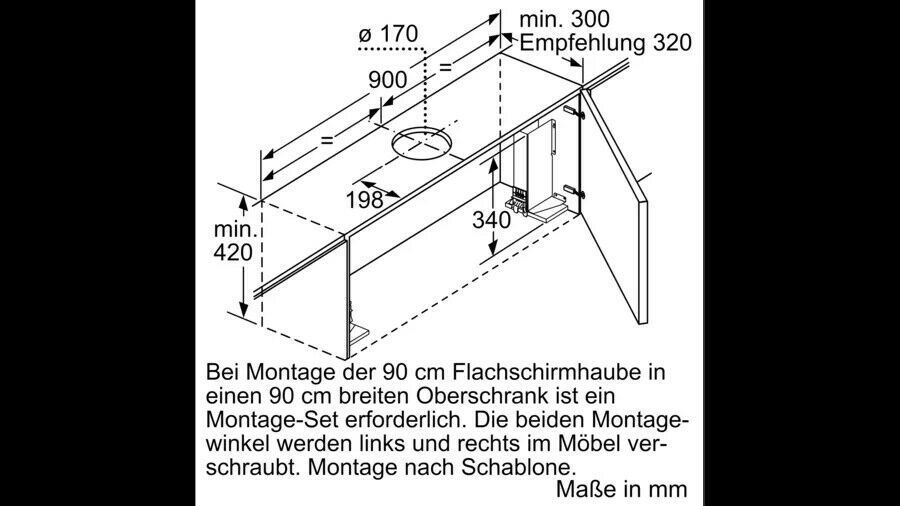 ø 170

min. 300
Empfehlung 320

900

=

=

198

340

min.
420

Bei Montage der 90 cm Flachschirmhaube in einen 90 cm breiten Oberschrank ist ein Montage-Set erforderlich. Die beiden Montagewinkel werden links und rechts im Möbel verschraubt. Montage nach Schablone.

Maße in mm