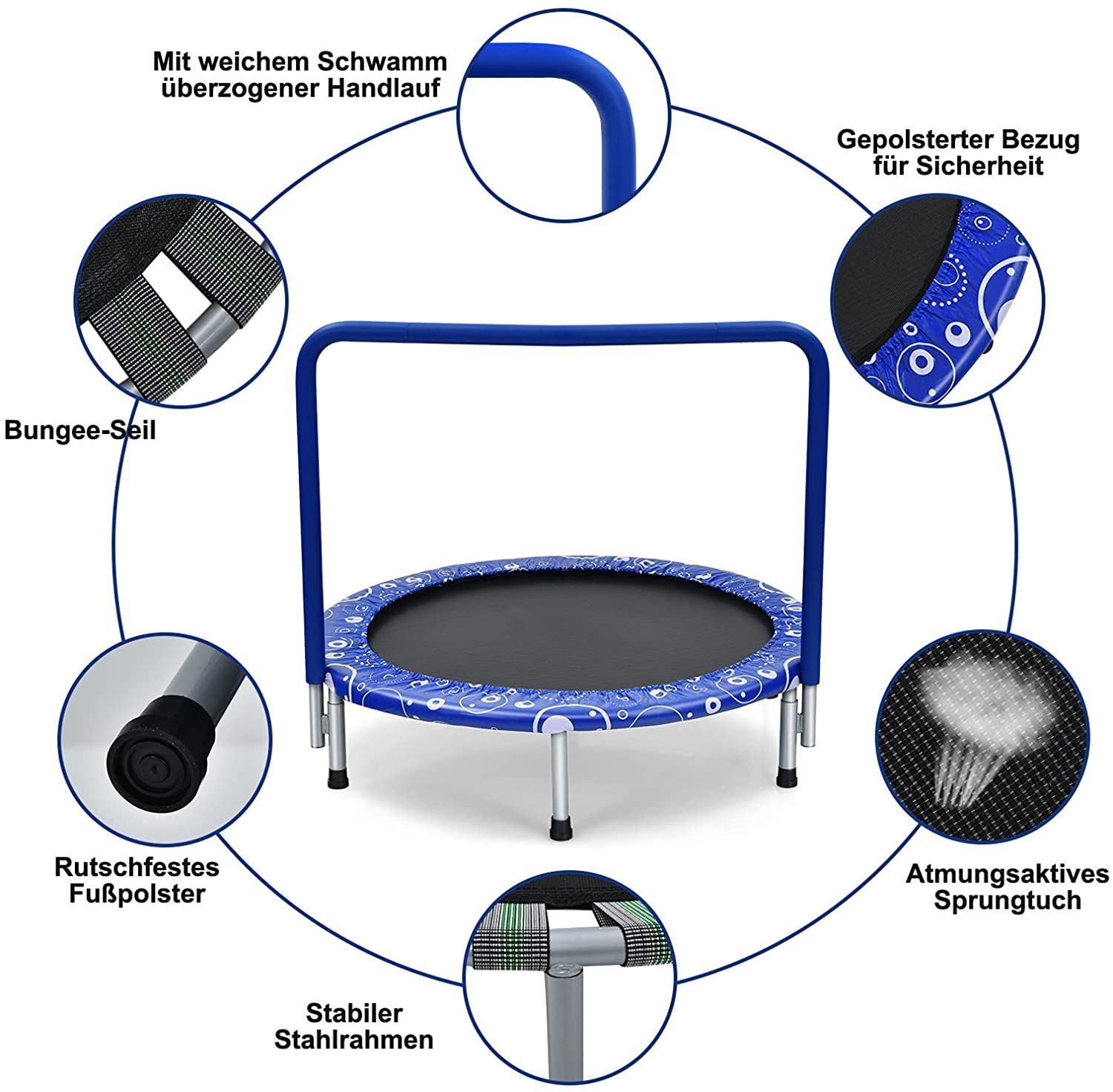 Mit weichem Schwamm überzogener Handlauf

Gepolsterter Bezug für Sicherheit

Bungee-Seil

Rutschfestes Fußpolster

Atmungsaktives Sprungtuch

Stabiler Stahlrahmen