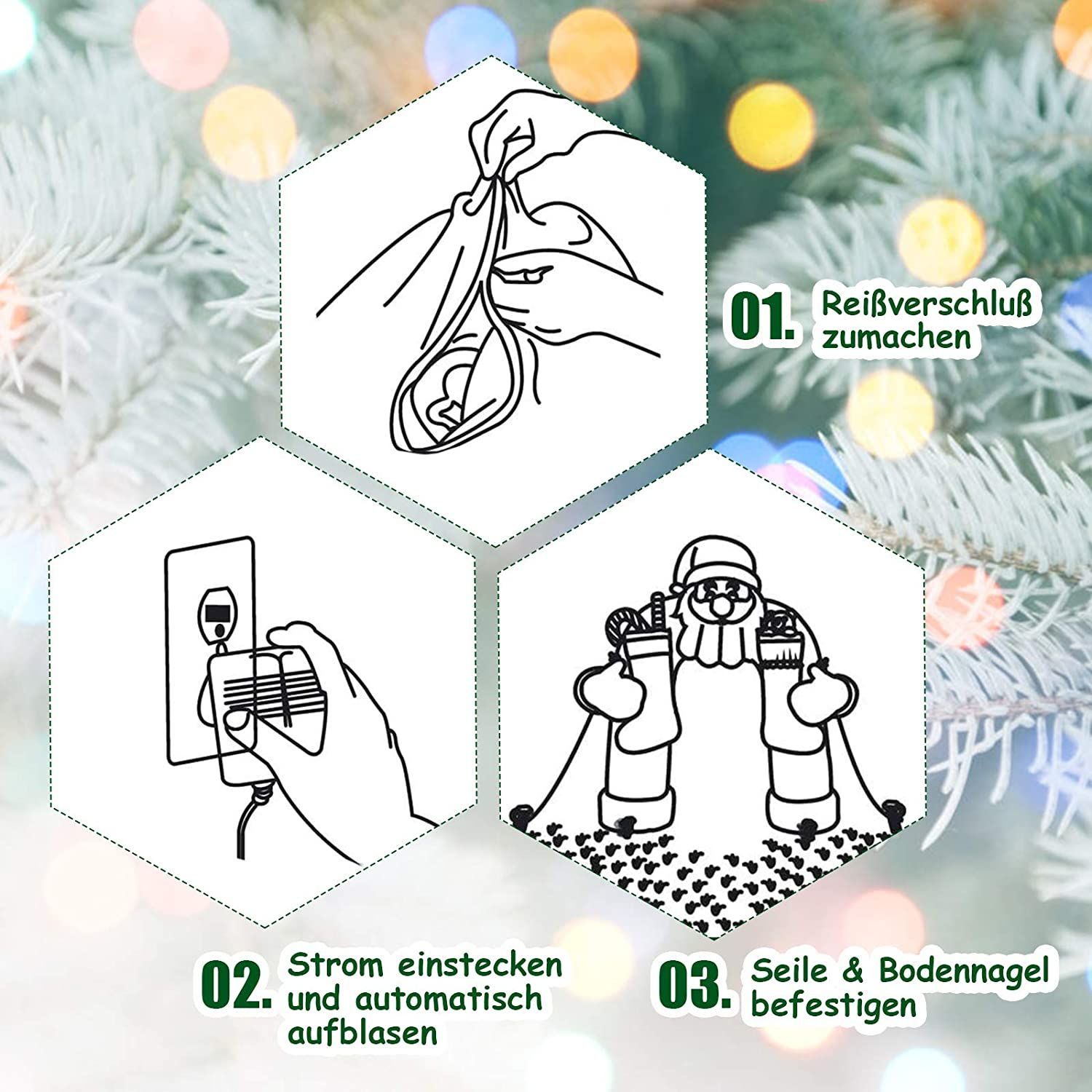 01. Reißverschluß zumachen

02. Strom einstecken und automatisch aufblasen

03. Seile & Bodennagel befestigen